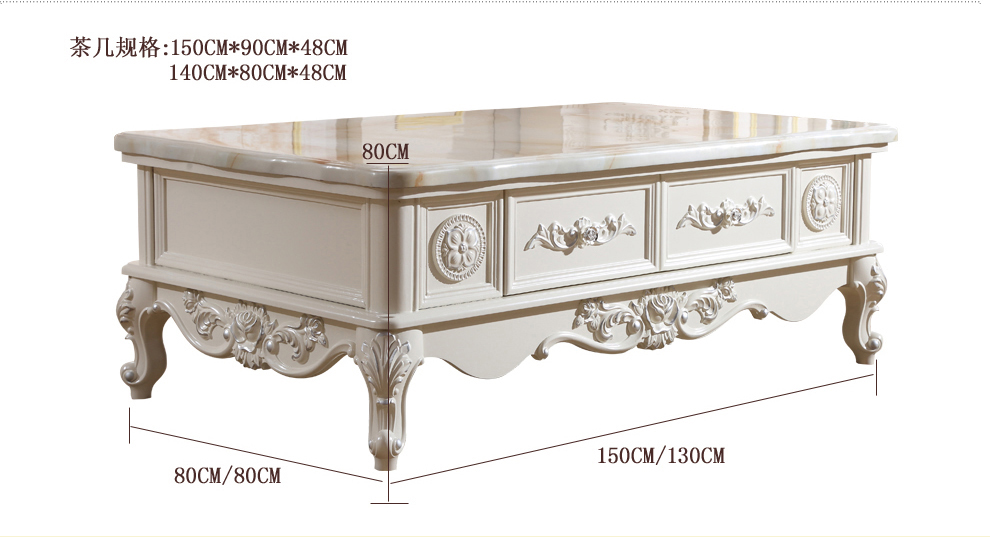 茶几规格:150CM*90CM*48CM
140CM*80CM*48CM

80CM

80CM/80CM

150CM/130CM