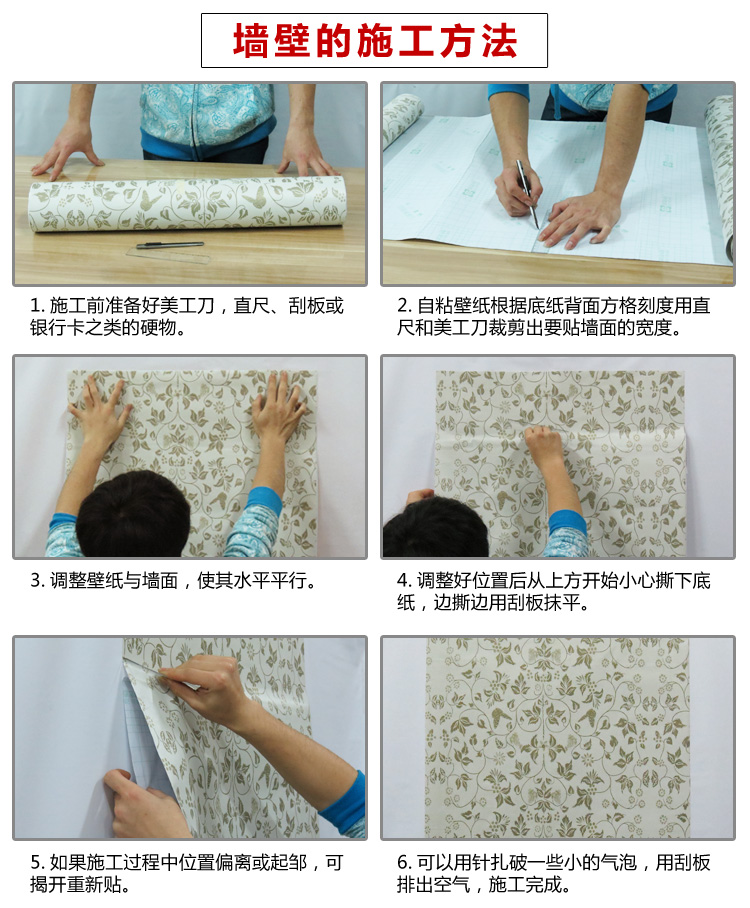 墙壁的施工方法

1. 施工前准备好美工刀，直尺、刮板或银行卡之类的硬物。

2. 自粘壁纸根据底纸背面方格刻度用直尺和美工刀裁剪出要贴墙面的宽度。

3. 调整壁纸与墙面，使其水平平行。

4. 调整好位置后从上方开始小心撕下底纸，边撕边用刮板抹平。

5. 如果施工过程中位置偏离或起邹，可揭开重新贴。

6. 可以用针扎破一些小的气泡，用刮板排出空气，施工完成。