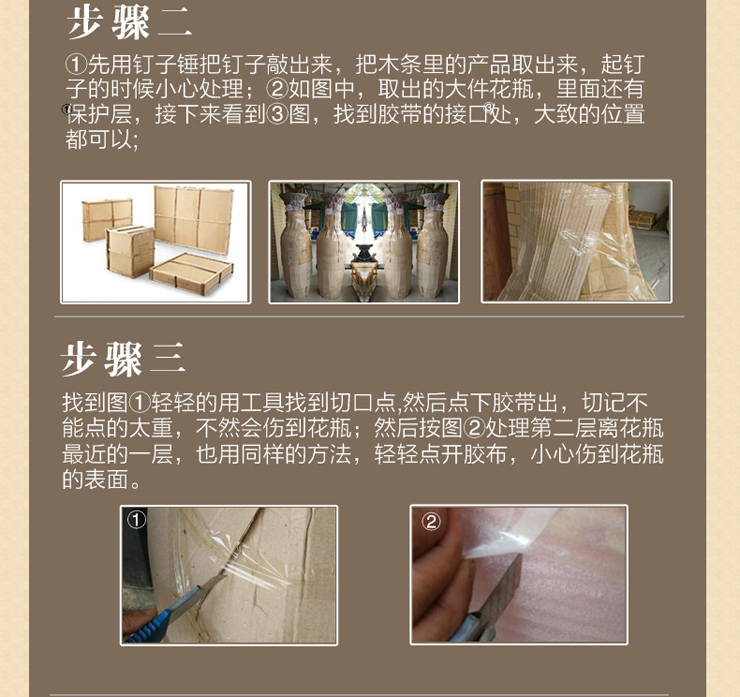 步骤二

①先用钉子锤把钉子敲出来，把木条里的产品取出来，起钉子的时候小心处理；②如图中，取出的大件花瓶，里面还有保护层，接下来看到③图，找到胶带的接口处，大致的位置都可以；

步骤三

找到图①轻轻的用工具找到切口点,然后点下胶带出，切记不能点的太重，不然会伤到花瓶；然后按图②处理第二层离花瓶最近的一层，也用同样的方法，轻轻点开胶布，小心伤到花瓶的表面。

①

②