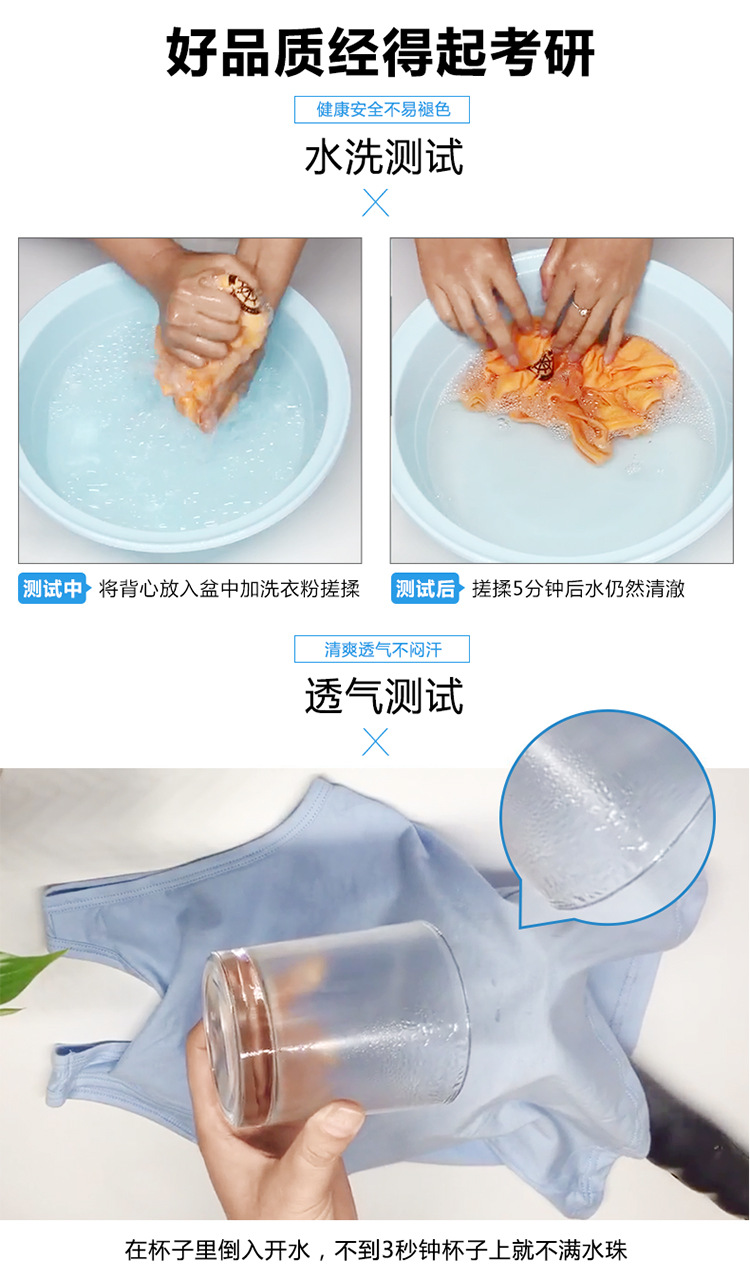 好品质经得起考研

健康安全不易褪色

水洗测试

测试中 将背心放入盆中加洗衣粉搓揉

测试后 搓揉5分钟后水仍然清澈

清爽透气不闷汗

透气测试

在杯子里倒入开水，不到3秒钟杯子上就不满水珠