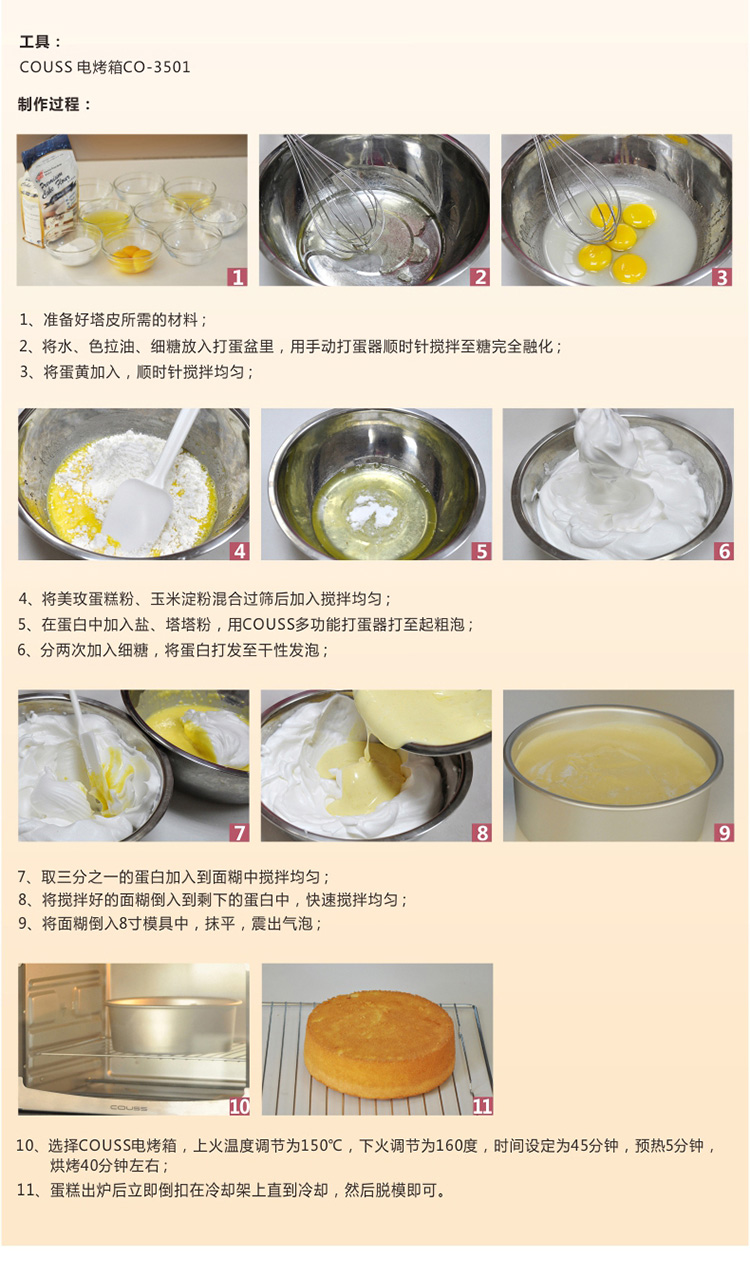 工具：
COUSS 电烤箱CO-3501

制作过程：

1

2

3

1、准备好塔皮所需的材料；
2、将水、色拉油、细糖放入打蛋盆里，用手动打蛋器顺时针搅拌至糖完全融化；
3、将蛋黄加入，顺时针搅拌均匀；

4

5

6

4、将美玫蛋糕粉、玉米淀粉混合过筛后加入搅拌均匀；
5、在蛋白中加入盐、塔塔粉，用COUSS多功能打蛋器打至起粗泡；
6、分两次加入细糖，将蛋白打发至干性发泡；

7

8

9

7、取三分之一的蛋白加入到面糊中搅拌均匀；
8、将搅拌好的面糊倒入到剩下的蛋白中，快速搅拌均匀；
9、将面糊倒入8寸模具中，抹平，震出气泡；

COUSS

10

11

10、选择COUSS电烤箱，上火温度调节为150℃，下火调节为160度，时间设定为45分钟，预热5分钟，烘烤40分钟左右；
11、蛋糕出炉后立即倒扣在冷却架上直到冷却，然后脱模即可。