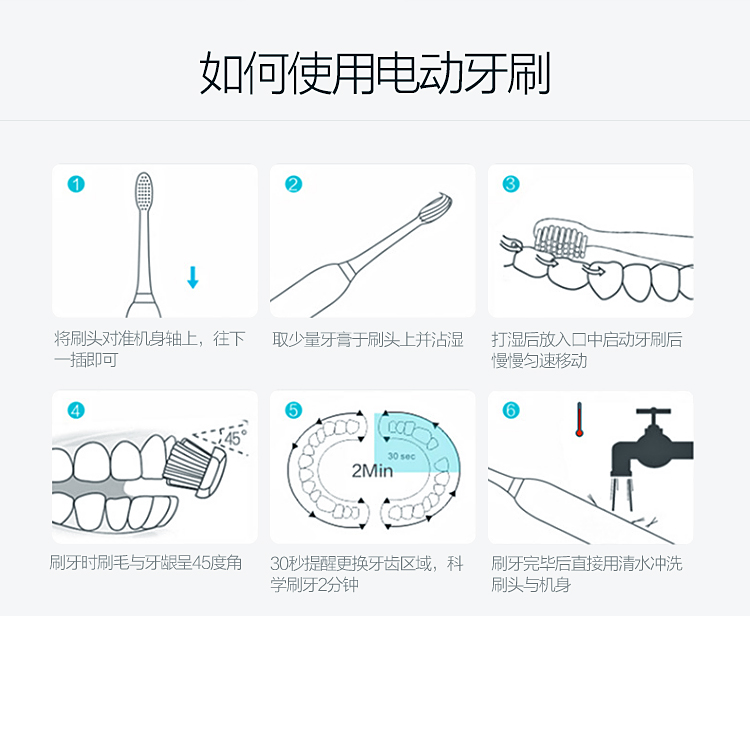 如何使用电动牙刷

1

将刷头对准机身轴上，往下一插即可

2

取少量牙膏于刷头上并沾湿

3

打湿后放入口中启动牙刷后慢慢匀速移动

4

45°

刷牙时刷毛与牙龈呈45度角

5

30 sec

2Min

30秒提醒更换牙齿区域，科学刷牙2分钟

6

刷牙完毕后直接用清水冲洗刷头与机身