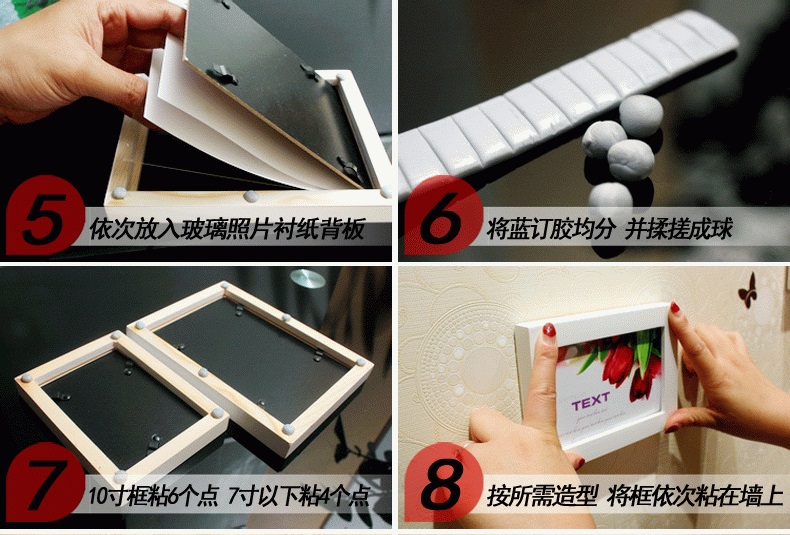 5 依次放入玻璃照片衬纸背板

6 将蓝订胶均分 并揉搓成球

7 10寸框粘6个点 7寸以下粘4个点

TEXT

8 按所需造型 将框依次粘在墙上