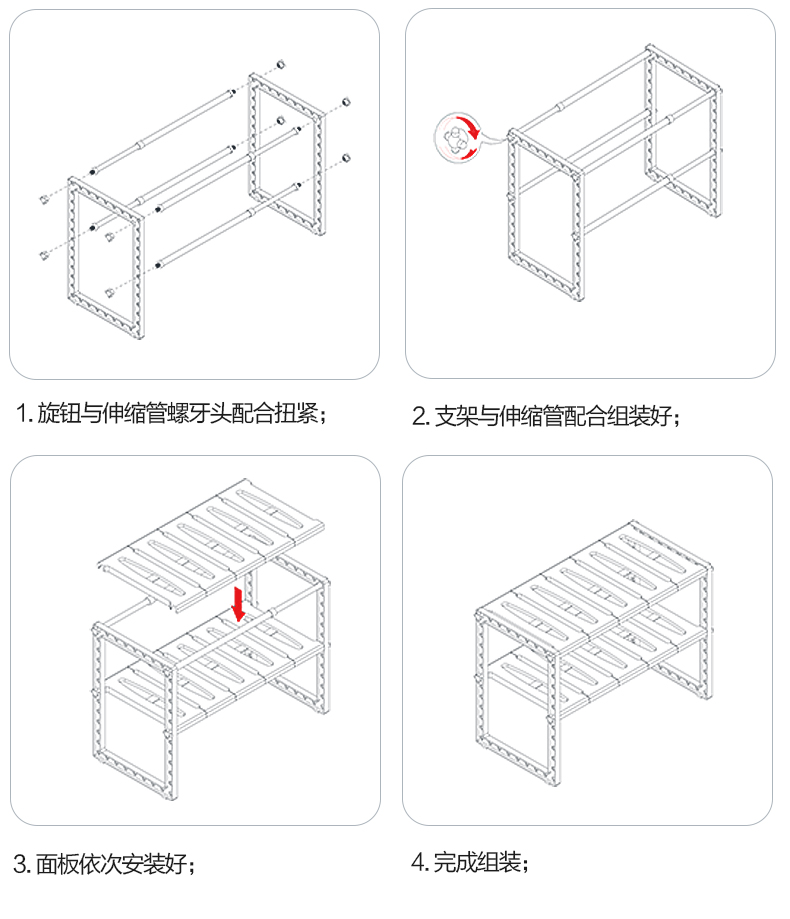 1. 旋钮与伸缩管螺牙头配合扭紧；

2. 支架与伸缩管配合组装好；

3. 面板依次安装好；

4. 完成组装；