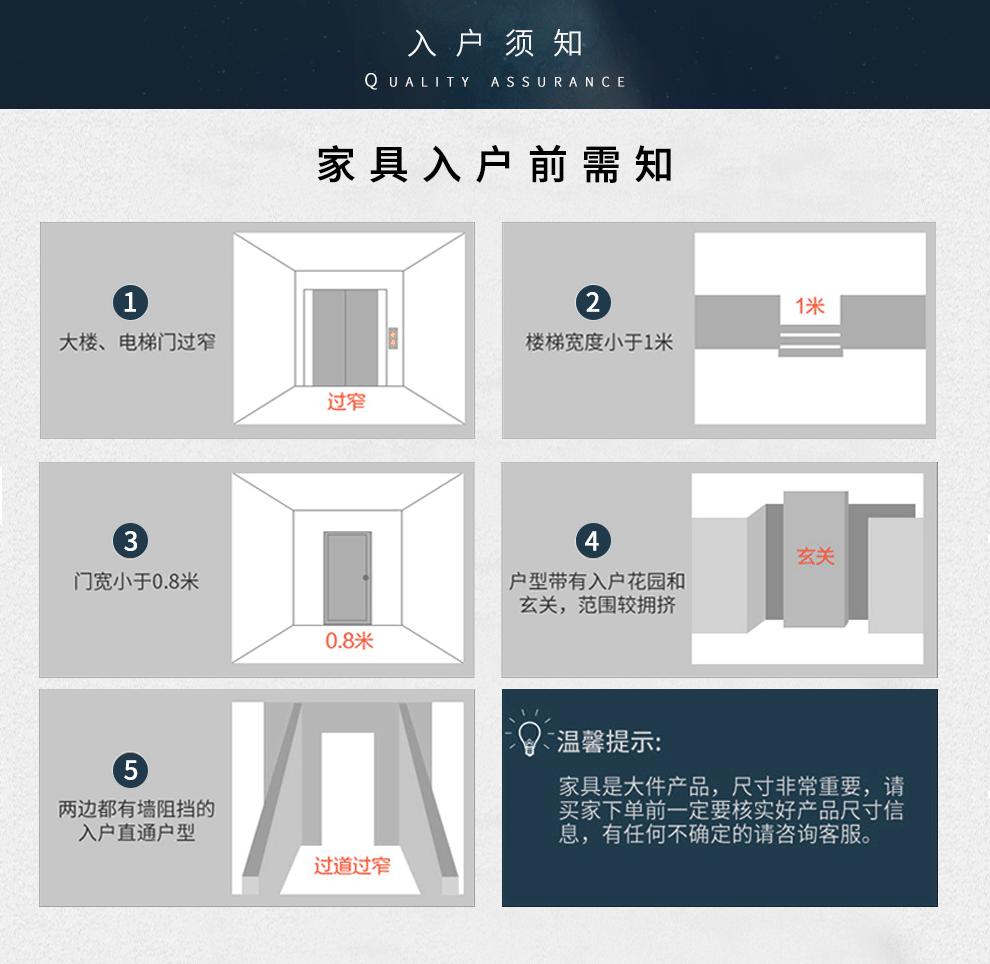 入户须知
QUALITY ASSURANCE

家具入户前需知

1
大楼、电梯门过窄
过窄

2
楼梯宽度小于1米
1米

3
门宽小于0.8米
0.8米

4
户型带有入户花园和玄关，范围较拥挤
玄关

5
两边都有墙阻挡的入户直通户型
过道过窄

温馨提示:
家具是大件产品，尺寸非常重要，请买家下单前一定要核实好产品尺寸信息，有任何不确定的请咨询客服。