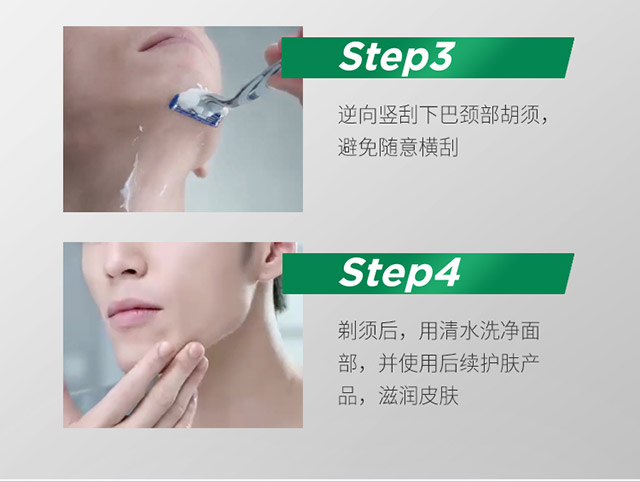 Step3

逆向竖刮下巴颈部胡须，避免随意横刮

Step4

剃须后，用清水洗净面部，并使用后续护肤产品，滋润皮肤