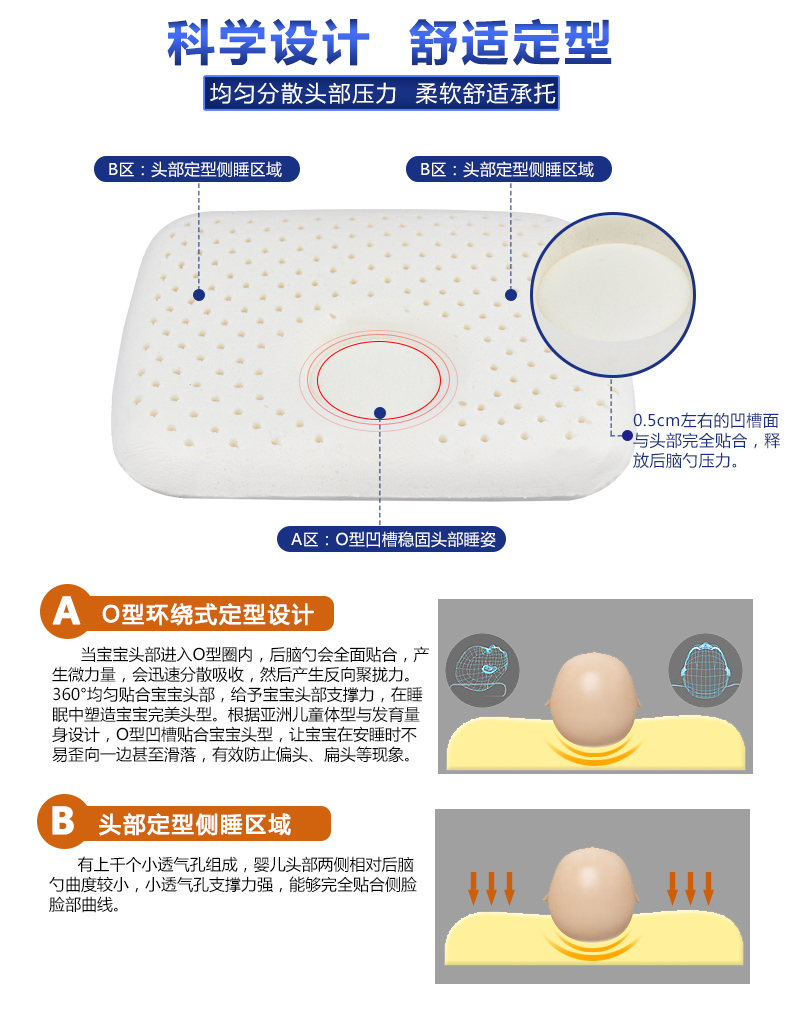 科学设计 舒适定型

均匀分散头部压力 柔软舒适承托

B区：头部定型侧睡区域

B区：头部定型侧睡区域

0.5cm左右的凹槽面与头部完全贴合，释放后脑勺压力。

A区：O型凹槽稳固头部睡姿

A O型环绕式定型设计

当宝宝头部进入O型圈内，后脑勺会全面贴合，产生微力量，会迅速分散吸收，然后产生反向聚拢力。360°均匀贴合宝宝头部，给予宝宝头部支撑力，在睡眠中塑造宝宝完美头型。根据亚洲儿童体型与发育量身设计，O型凹槽贴合宝宝头型，让宝宝在安睡时不易歪向一边甚至滑落，有效防止偏头、扁头等现象。

B 头部定型侧睡区域

有上千个小透气孔组成，婴儿头部两侧相对后脑勺曲度较小，小透气孔支撑力强，能够完全贴合侧脸脸部曲线。