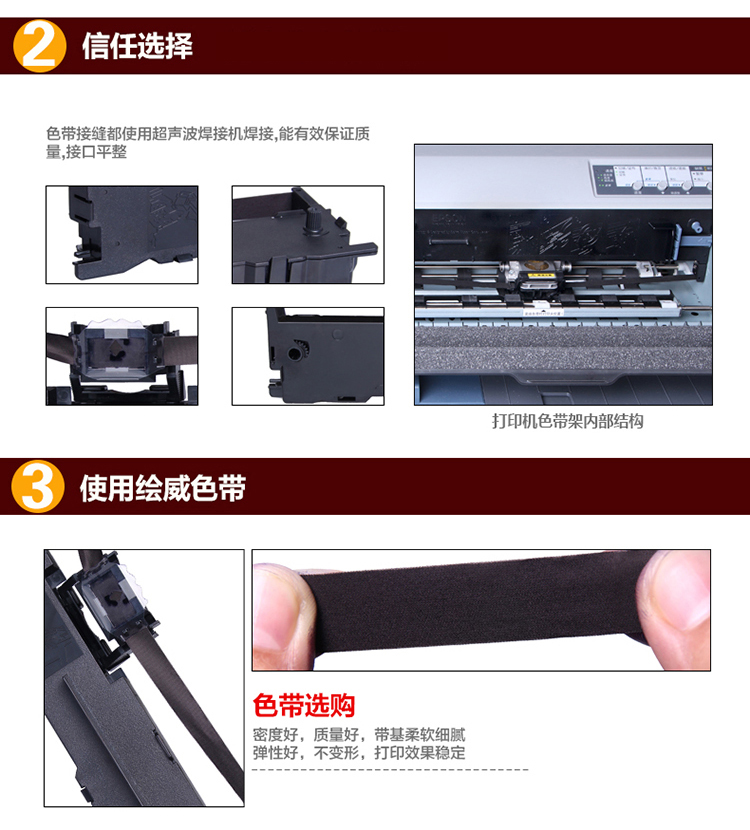 2 信任选择

色带接缝都使用超声波焊接机焊接,能有效保证质量,接口平整

打印机色带架内部结构

3 使用绘威色带

色带选购

密度好，质量好，带基柔软细腻
弹性好，不变形，打印效果稳定