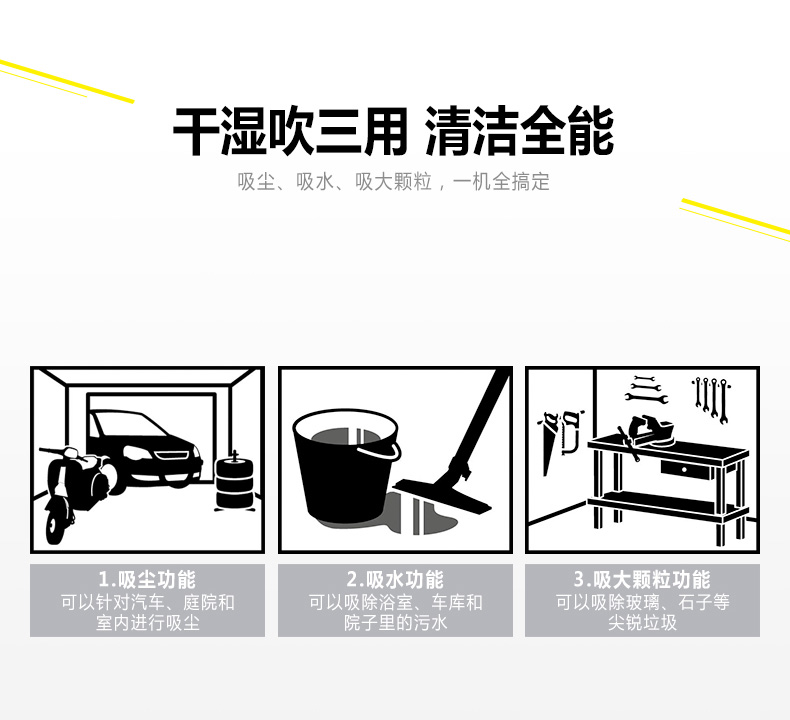 干湿吹三用 清洁全能

吸尘、吸水、吸大颗粒，一机全搞定

1.吸尘功能
可以针对汽车、庭院和室内进行吸尘

2.吸水功能
可以吸除浴室、车库和院子里的污水

3.吸大颗粒功能
可以吸除玻璃、石子等尖锐垃圾