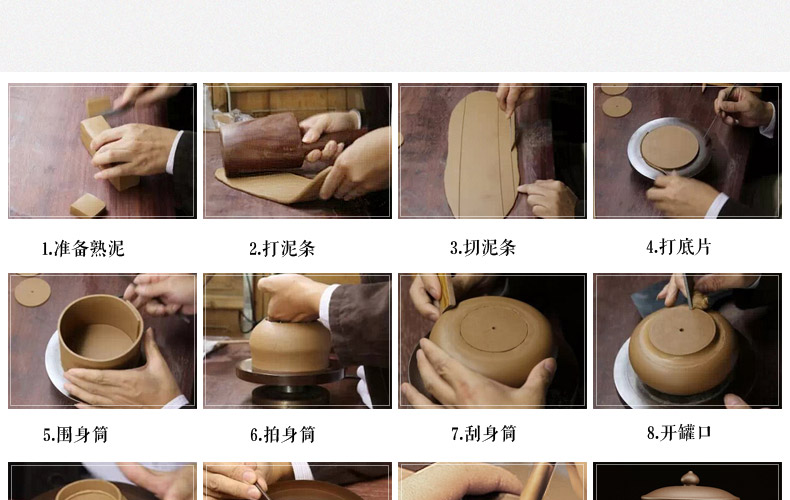 1.准备熟泥

2.打泥条

3.切泥条

4.打底片

5.围身筒

6.拍身筒

7.刮身筒

8.开罐口