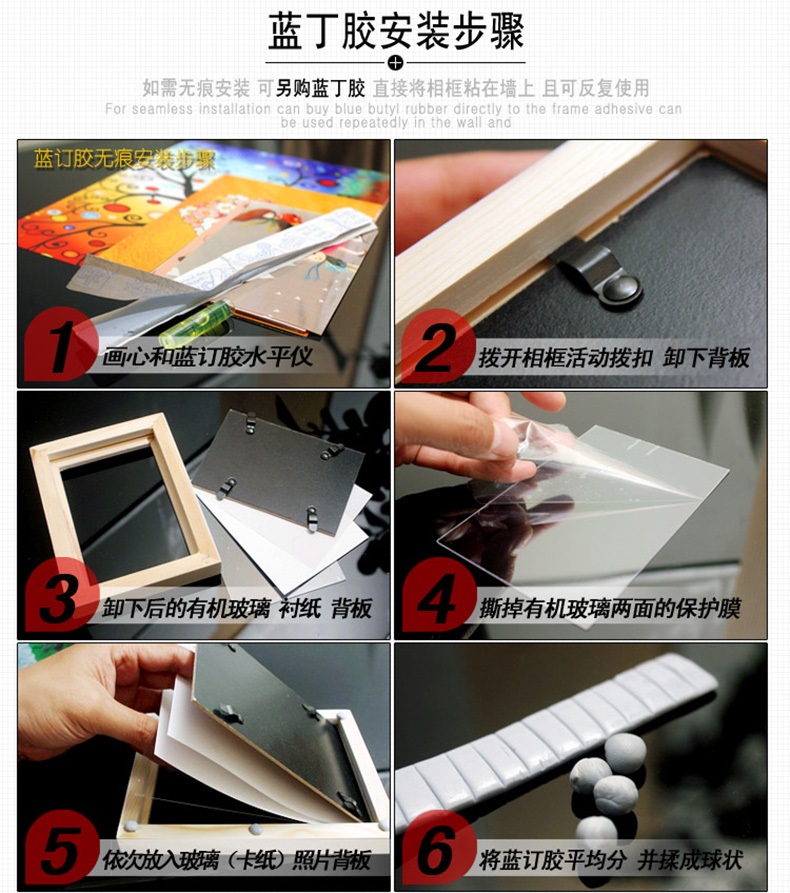 蓝丁胶安装步骤

如需无痕安装 可另购蓝丁胶 直接将相框粘在墙上 且可反复使用
For seamless installation can buy blue butyl rubber directly to the frame adhesive can be used repeatedly in the wall and

蓝订胶无痕安装步骤

1 画心和蓝订胶水平仪

2 拨开相框活动拨扣 卸下背板

3 卸下后的有机玻璃 衬纸 背板

4 撕掉有机玻璃两面的保护膜

5 依次放入玻璃（卡纸）照片背板

6 将蓝订胶平均分 并揉成球状