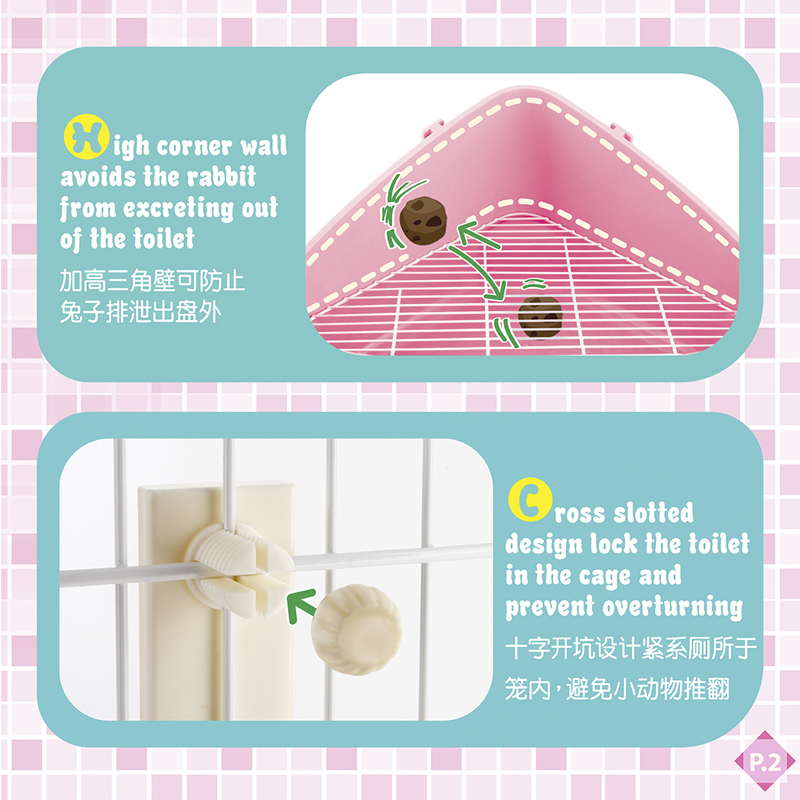 High corner wall avoids the rabbit from excreting out of the toilet

加高三角壁可防止兔子排泄出盘外

Cross slotted design lock the toilet in the cage and prevent overturning

十字开坑设计紧系厕所于笼内，避免小动物推翻

P.2