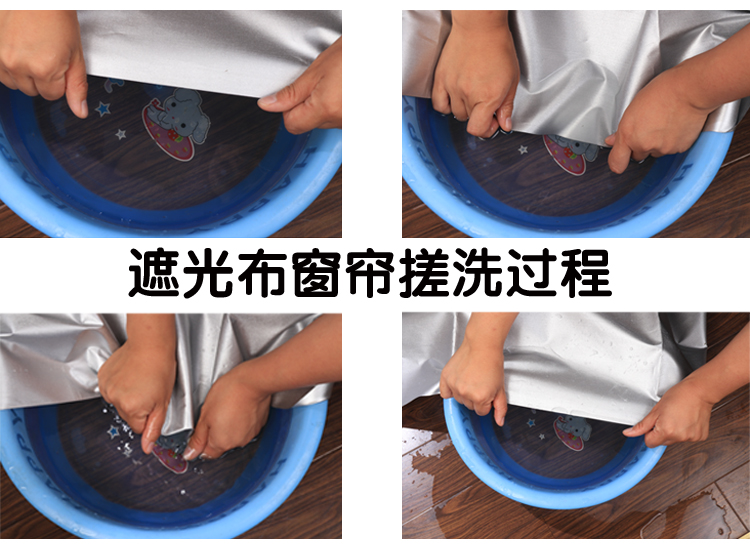 遮光布窗帘搓洗过程