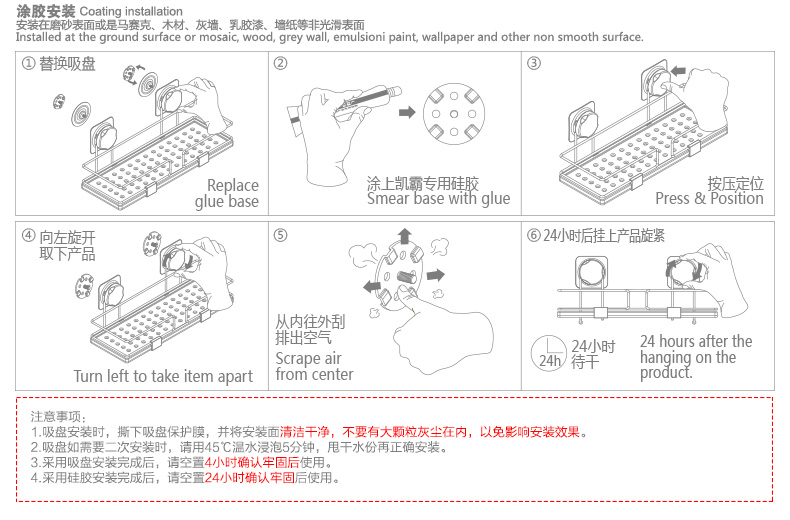 涂胶安装 Coating installation
安装在磨砂表面或是马赛克、木材、灰墙、乳胶漆、墙纸等非光滑表面
Installed at the ground surface or mosaic, wood, grey wall, emulsioni paint, wallpaper and other non smooth surface.

① 替换吸盘
Replace glue base

②
涂上凯霸专用硅胶
Smear base with glue

③
按压定位
Press & Position

④ 向左旋开 取下产品
Turn left to take item apart

⑤
从内往外刮 排出空气
Scrape air from center

⑥ 24小时后挂上产品旋紧
24h
24小时 待干
24 hours after the hanging on the product.

注意事项：
1.吸盘安装时，撕下吸盘保护膜，并将安装面清洁干净，不要有大颗粒灰尘在内，以免影响安装效果。
2.吸盘如需要二次安装时，请用45℃温水浸泡5分钟，甩干水份再正确安装。
3.采用吸盘安装完成后，请空置4小时确认牢固后使用。
4.采用硅胶安装完成后，请空置24小时确认牢固后使用。