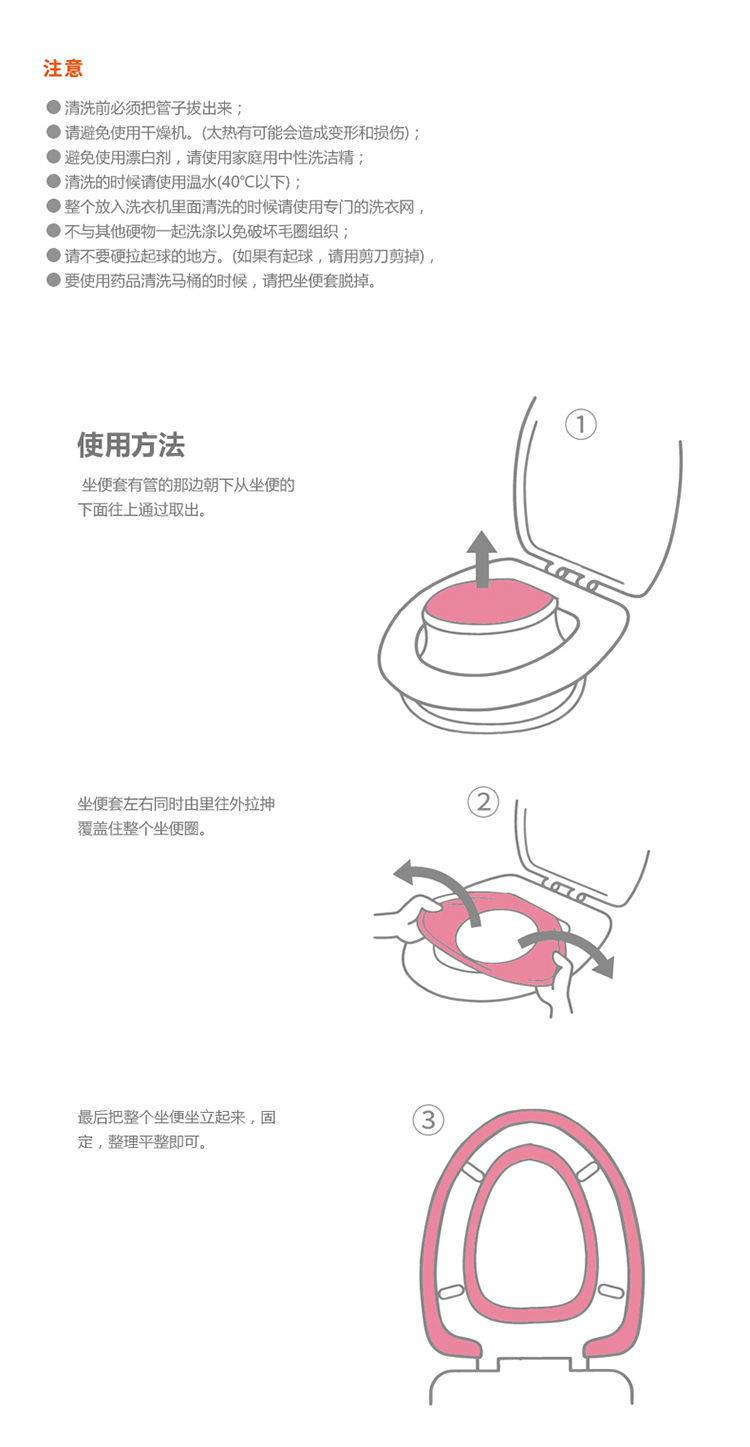 注意

● 清洗前必须把管子拔出来；
● 请避免使用干燥机。(太热有可能会造成变形和损伤)；
● 避免使用漂白剂，请使用家庭用中性洗洁精；
● 清洗的时候请使用温水(40°C以下)；
● 整个放入洗衣机里面清洗的时候请使用专门的洗衣网，
● 不与其他硬物一起洗涤以免破坏毛圈组织；
● 请不要硬拉起球的地方。(如果有起球，请用剪刀剪掉)，
● 要使用药品清洗马桶的时候，请把坐便套脱掉。

使用方法

坐便套有管的那边朝下从坐便的下面往上通过取出。

①

坐便套左右同时由里往外拉抻覆盖住整个坐便圈。

②

最后把整个坐便坐立起来，固定，整理平整即可。

③