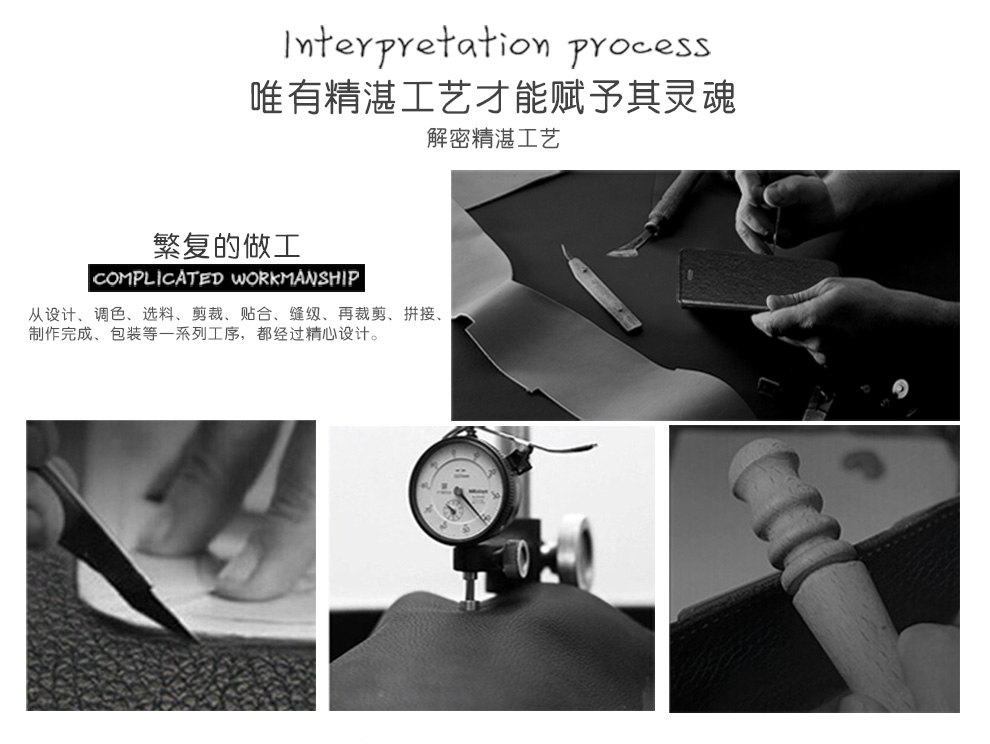 Interpretation process
唯有精湛工艺才能赋予其灵魂
解密精湛工艺

繁复的做工
COMPLICATED WORKMANSHIP
从设计、调色、选料、剪裁、贴合、缝纫、再裁剪、拼接、制作完成、包装等一系列工序，都经过精心设计。

Mitutoyo