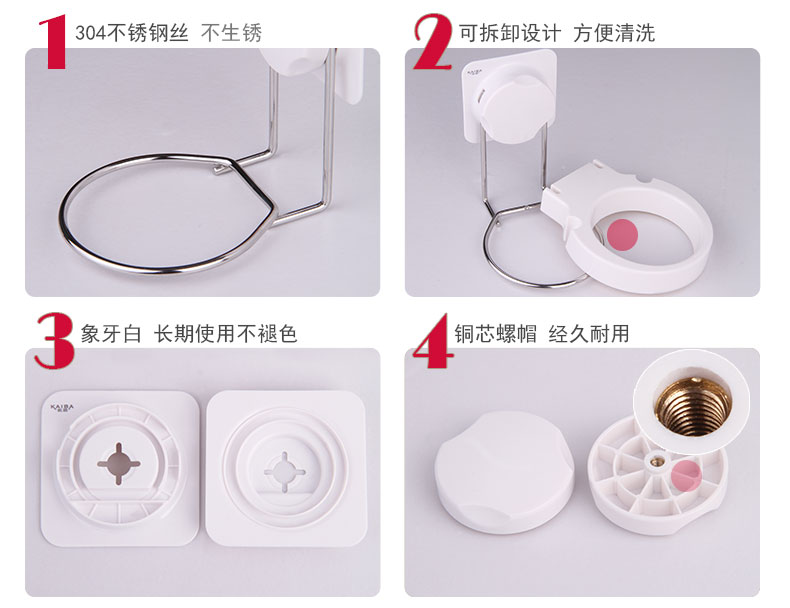 1 304不锈钢丝 不生锈

2 可拆卸设计 方便清洗

3 象牙白 长期使用不褪色

KAIBA

4 铜芯螺帽 经久耐用