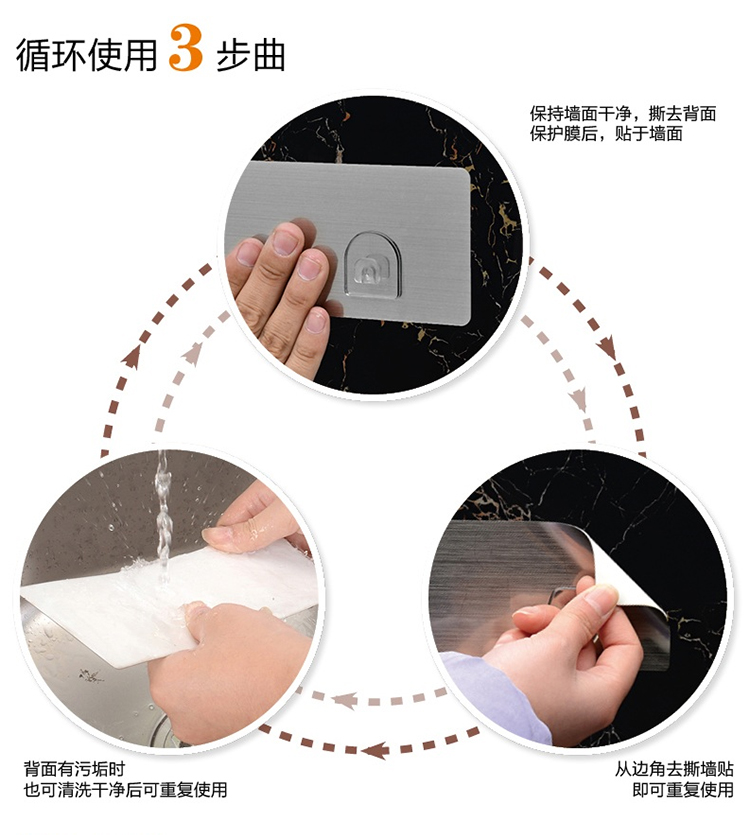 循环使用 3 步曲

保持墙面干净，撕去背面保护膜后，贴于墙面

背面有污垢时
也可清洗干净后可重复使用

从边角去撕墙贴
即可重复使用