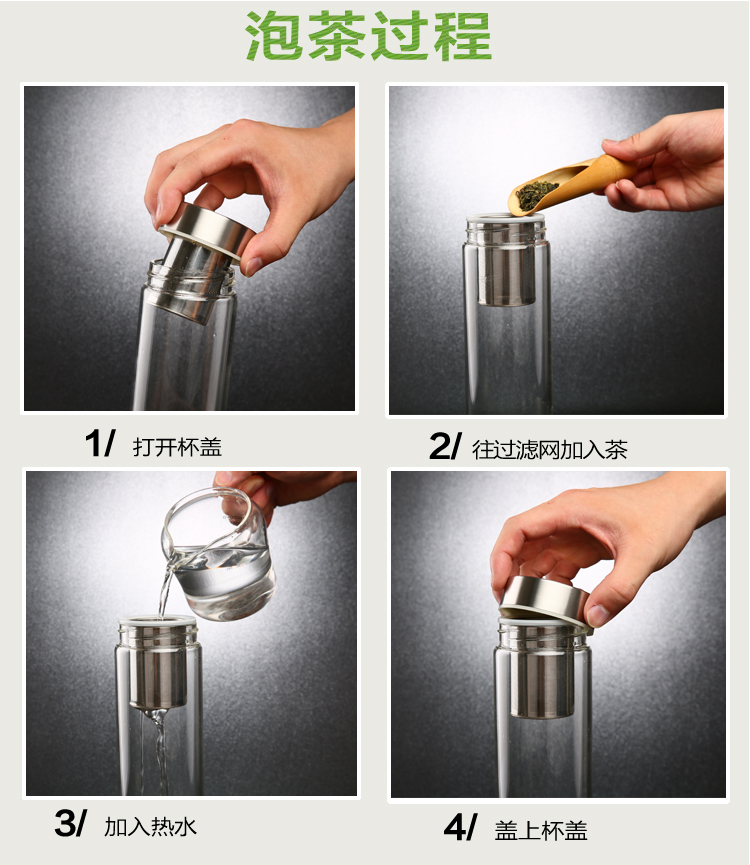 泡茶过程

1/ 打开杯盖

2/ 往过滤网加入茶

3/ 加入热水

4/ 盖上杯盖