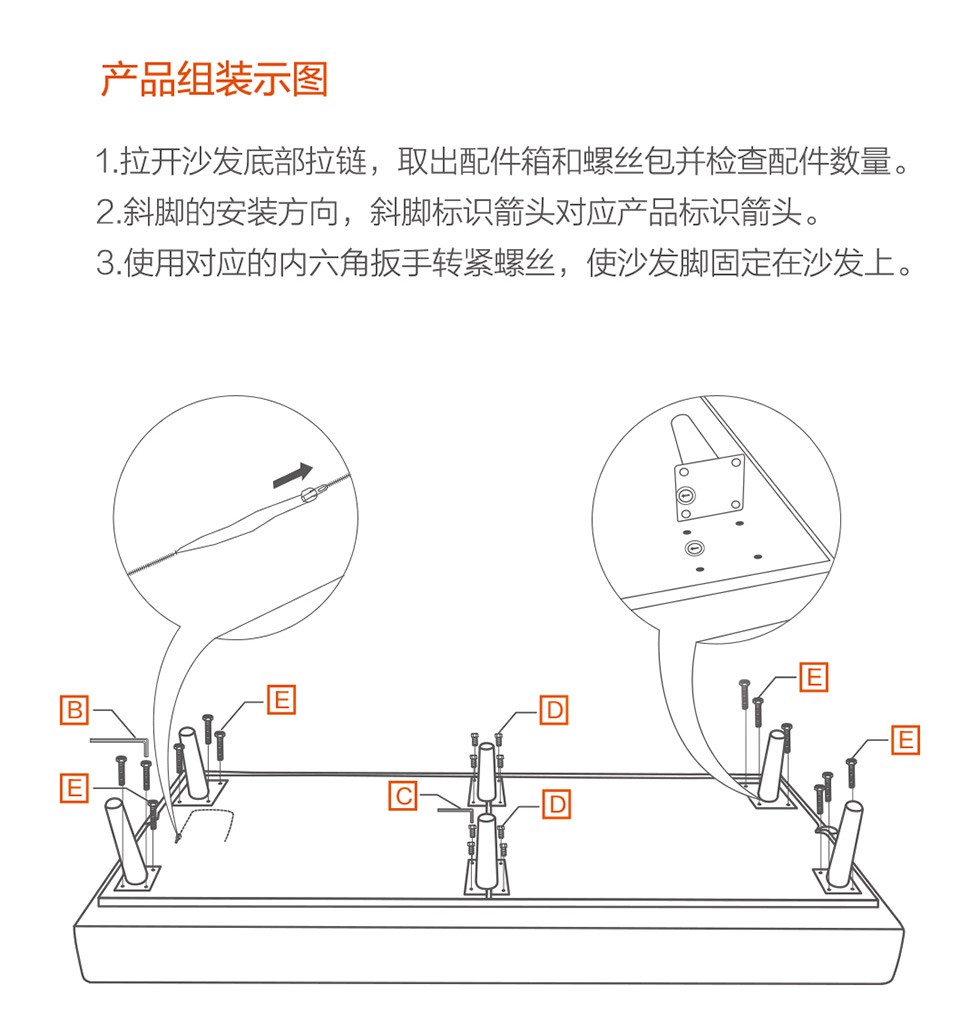 产品组装示图

1.拉开沙发底部拉链，取出配件箱和螺丝包并检查配件数量。
2.斜脚的安装方向，斜脚标识箭头对应产品标识箭头。
3.使用对应的内六角扳手转紧螺丝，使沙发脚固定在沙发上。

B
E
E
D
C
D
E
E