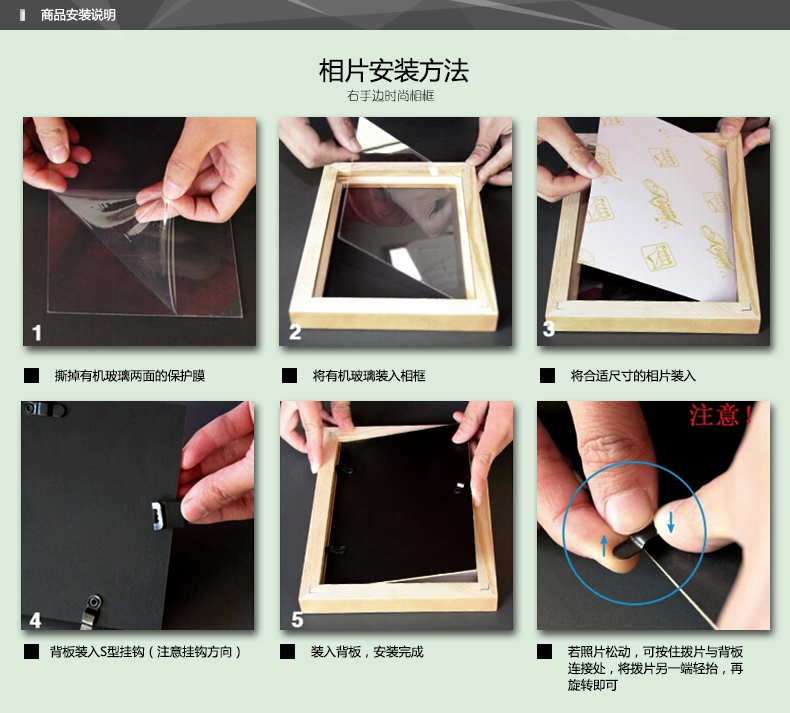 商品安装说明

相片安装方法

右手边时尚相框

1

撕掉有机玻璃两面的保护膜

2

将有机玻璃装入相框

3

将合适尺寸的相片装入

4

背板装入S型挂钩（注意挂钩方向）

5

装入背板，安装完成

注意！

若照片松动，可按住拨片与背板连接处，将拨片另一端轻抬，再旋转即可