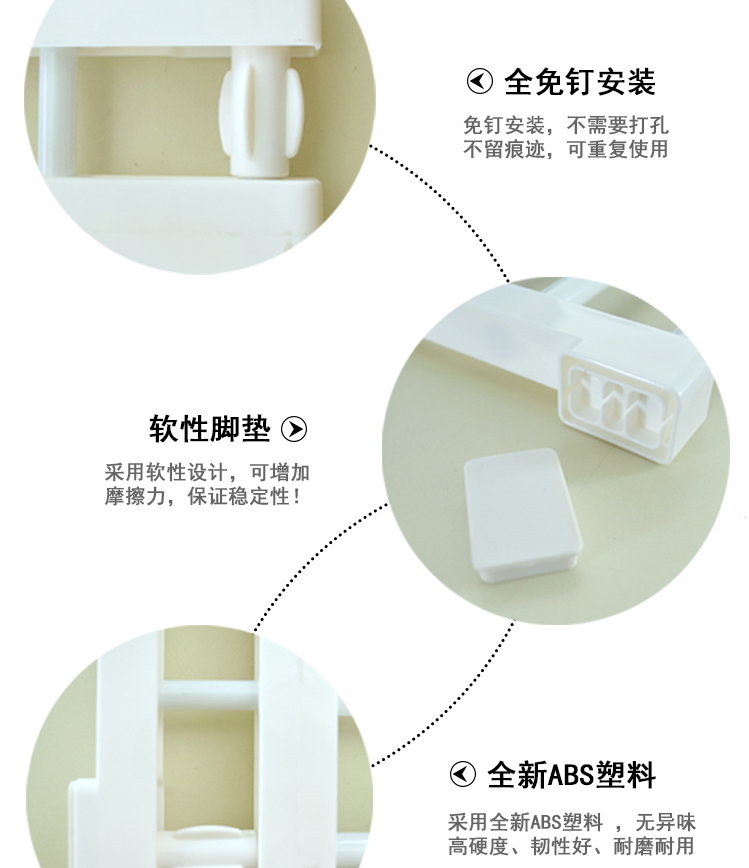 全免钉安装

免钉安装，不需要打孔
不留痕迹，可重复使用

软性脚垫

采用软性设计，可增加
摩擦力，保证稳定性！

全新ABS塑料

采用全新ABS塑料 ，无异味
高硬度、韧性好、耐磨耐用