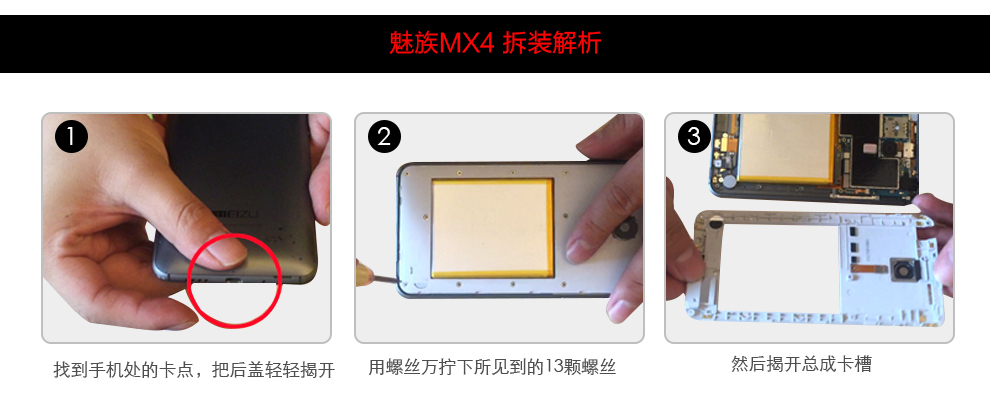 魅族MX4 拆装解析

1

MEIZU

找到手机处的卡点，把后盖轻轻揭开

2

用螺丝万拧下所见到的13颗螺丝

3

然后揭开总成卡槽