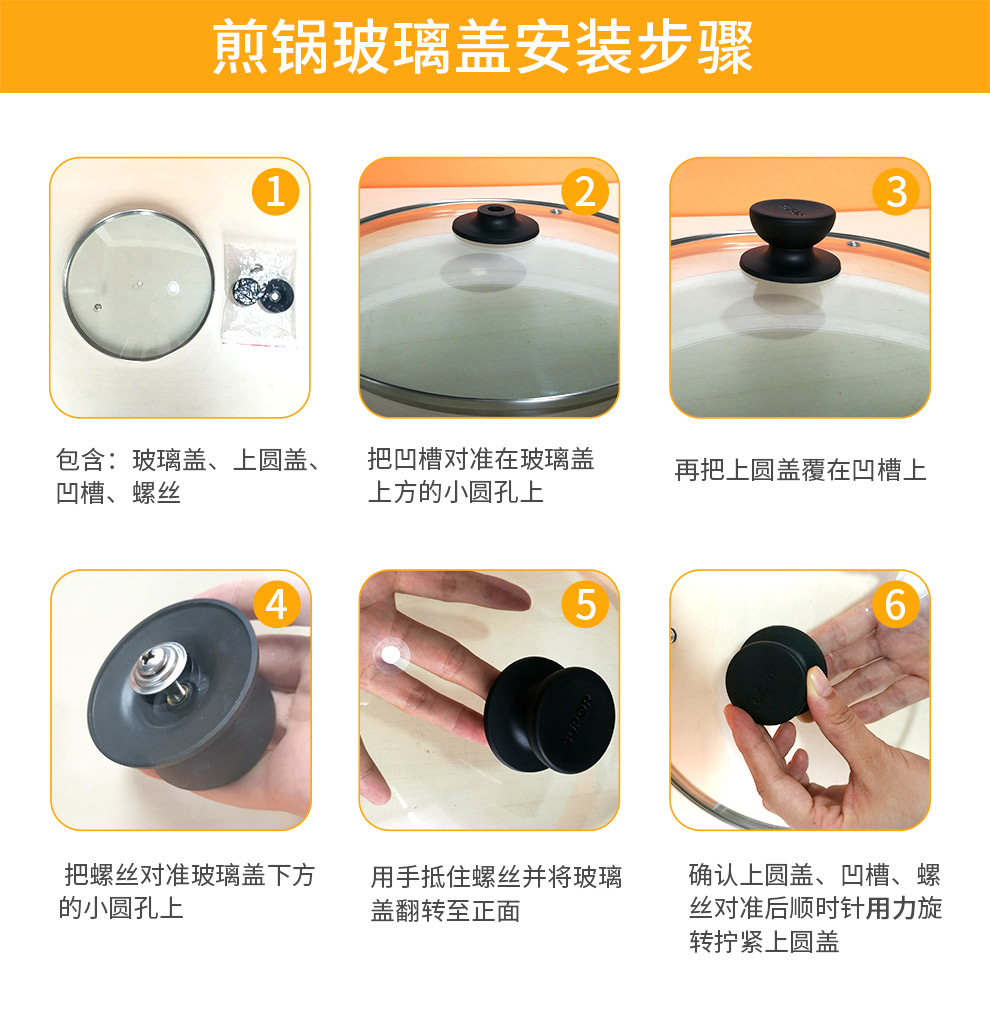 煎锅玻璃盖安装步骤

1

包含：玻璃盖、上圆盖、凹槽、螺丝

2

把凹槽对准在玻璃盖上方的小圆孔上

3

再把上圆盖覆在凹槽上

4

把螺丝对准玻璃盖下方的小圆孔上

5

用手抵住螺丝并将玻璃盖翻转至正面

6

确认上圆盖、凹槽、螺丝对准后顺时针用力旋转拧紧上圆盖