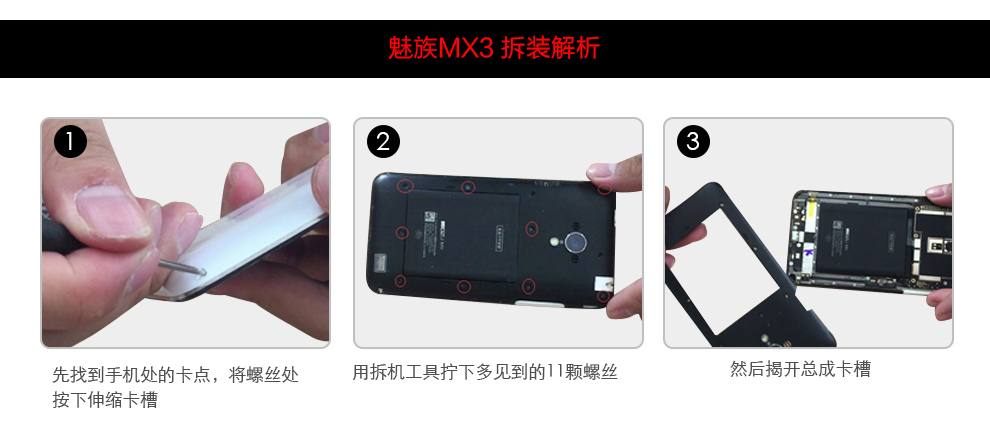 魅族MX3 拆装解析

1

先找到手机处的卡点，将螺丝处按下伸缩卡槽

2

用拆机工具拧下多见到的11颗螺丝

3

然后揭开总成卡槽