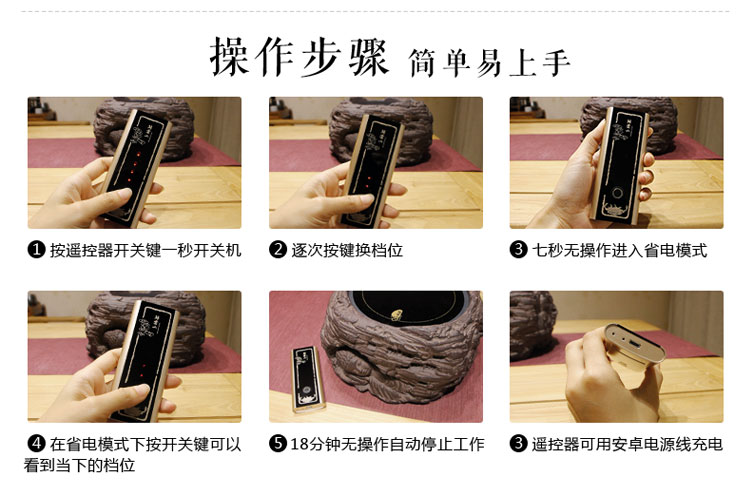 操作步骤 简单易上手

❶ 按遥控器开关键一秒开关机

❷ 逐次按键换档位

❸ 七秒无操作进入省电模式

❹ 在省电模式下按开关键可以看到当下的档位

❺ 18分钟无操作自动停止工作

❸ 遥控器可用安卓电源线充电