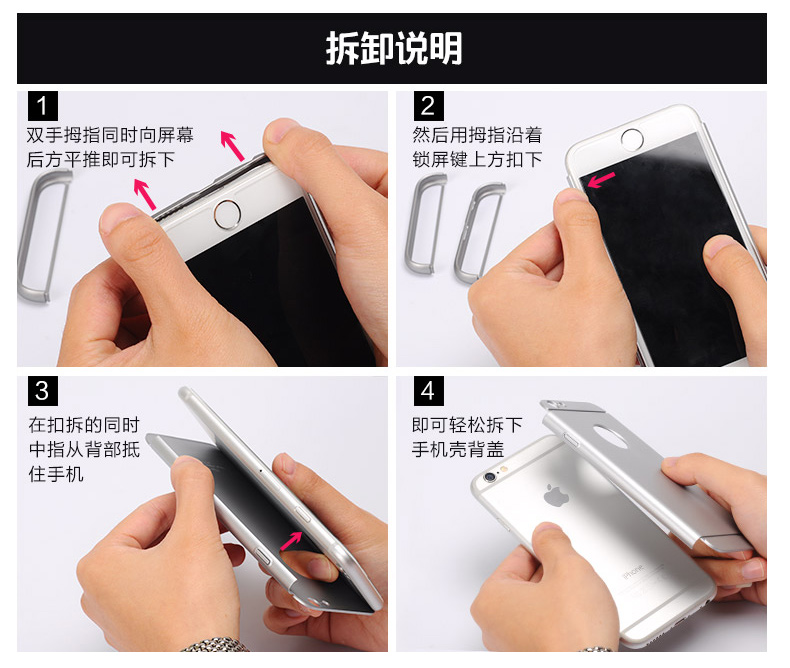 拆卸说明

1
双手拇指同时向屏幕后方平推即可拆下

2
然后用拇指沿着锁屏键上方扣下

3
在扣拆的同时中指从背部抵住手机

4
即可轻松拆下手机壳背盖

iPhone