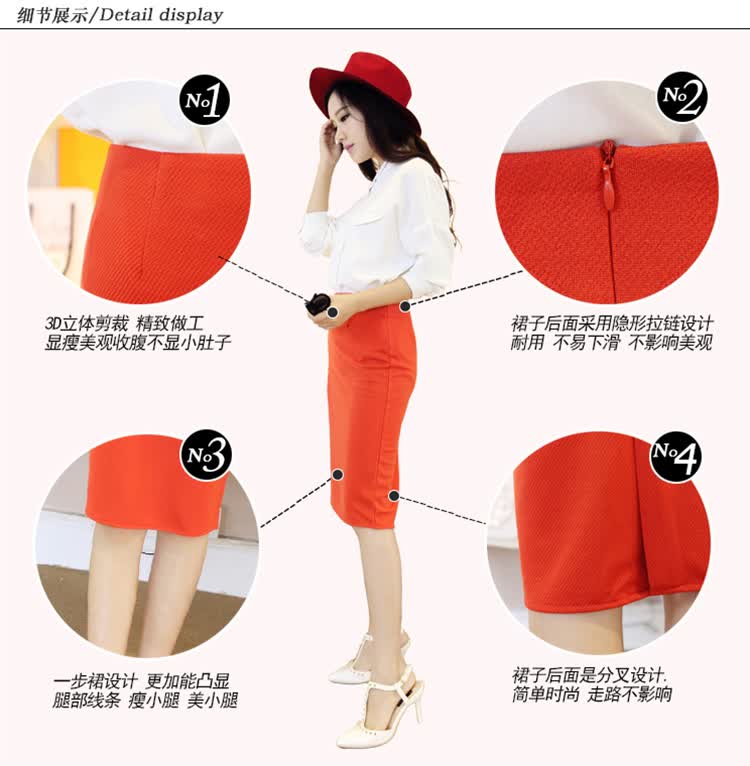 细节展示/Detail display

No1

3D立体剪裁 精致做工
显瘦美观收腹不显小肚子

No2

裙子后面采用隐形拉链设计
耐用 不易下滑 不影响美观

No3

一步裙设计 更加能凸显
腿部线条 瘦小腿 美小腿

No4

裙子后面是分叉设计.
简单时尚 走路不影响