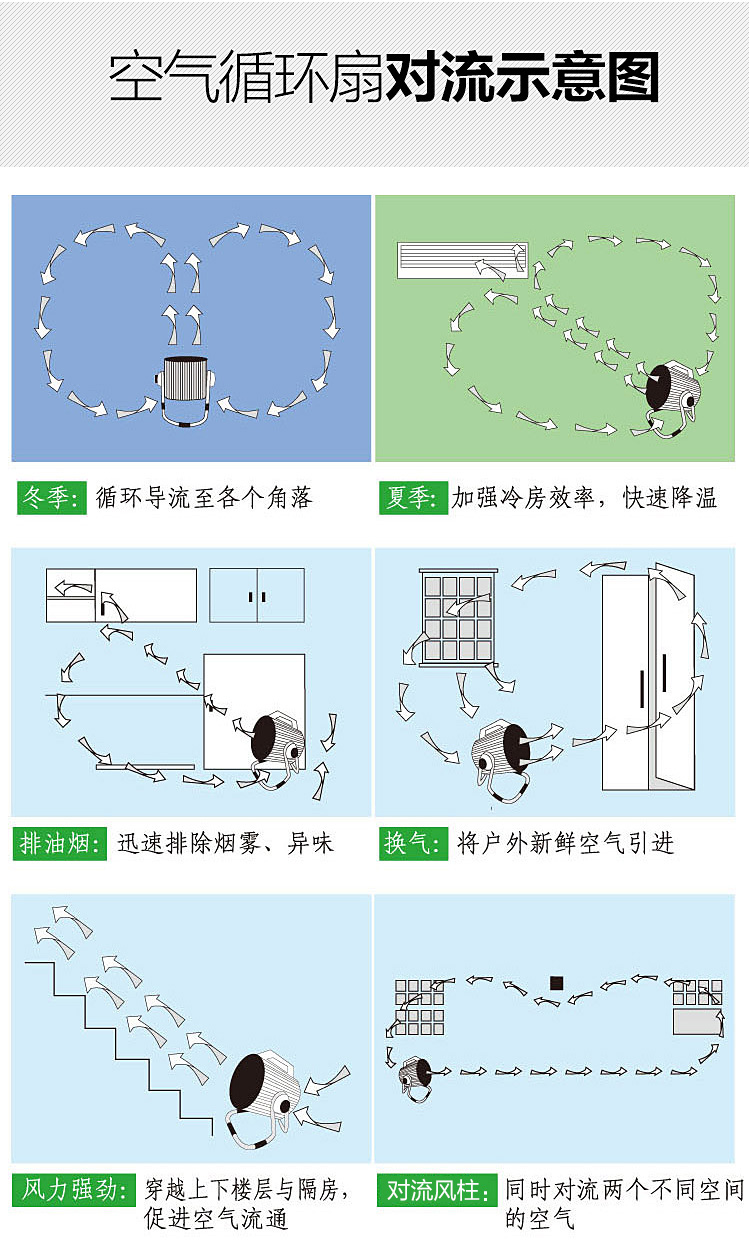 空气循环扇对流示意图

冬季: 循环导流至各个角落

夏季: 加强冷房效率，快速降温

排油烟: 迅速排除烟雾、异味

换气: 将户外新鲜空气引进

风力强劲: 穿越上下楼层与隔房，促进空气流通

对流风柱: 同时对流两个不同空间的空气