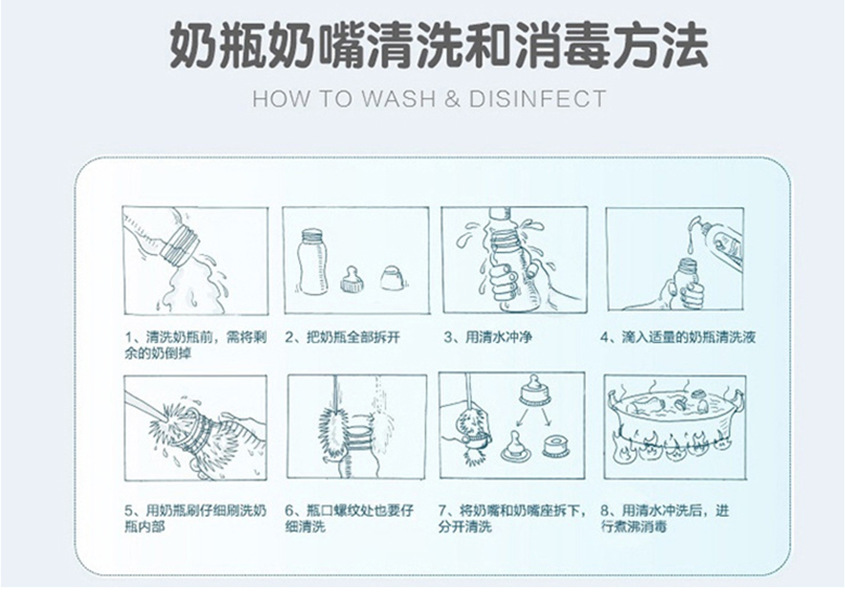 奶瓶奶嘴清洗和消毒方法

HOW TO WASH & DISINFECT

1、清洗奶瓶前，需将剩余的奶倒掉

2、把奶瓶全部拆开

3、用清水冲净

4、滴入适量的奶瓶清洗液

5、用奶瓶刷仔细刷洗奶瓶内部

6、瓶口螺纹处也要仔细清洗

7、将奶嘴和奶嘴座拆下，分开清洗

8、用清水冲洗后，进行煮沸消毒