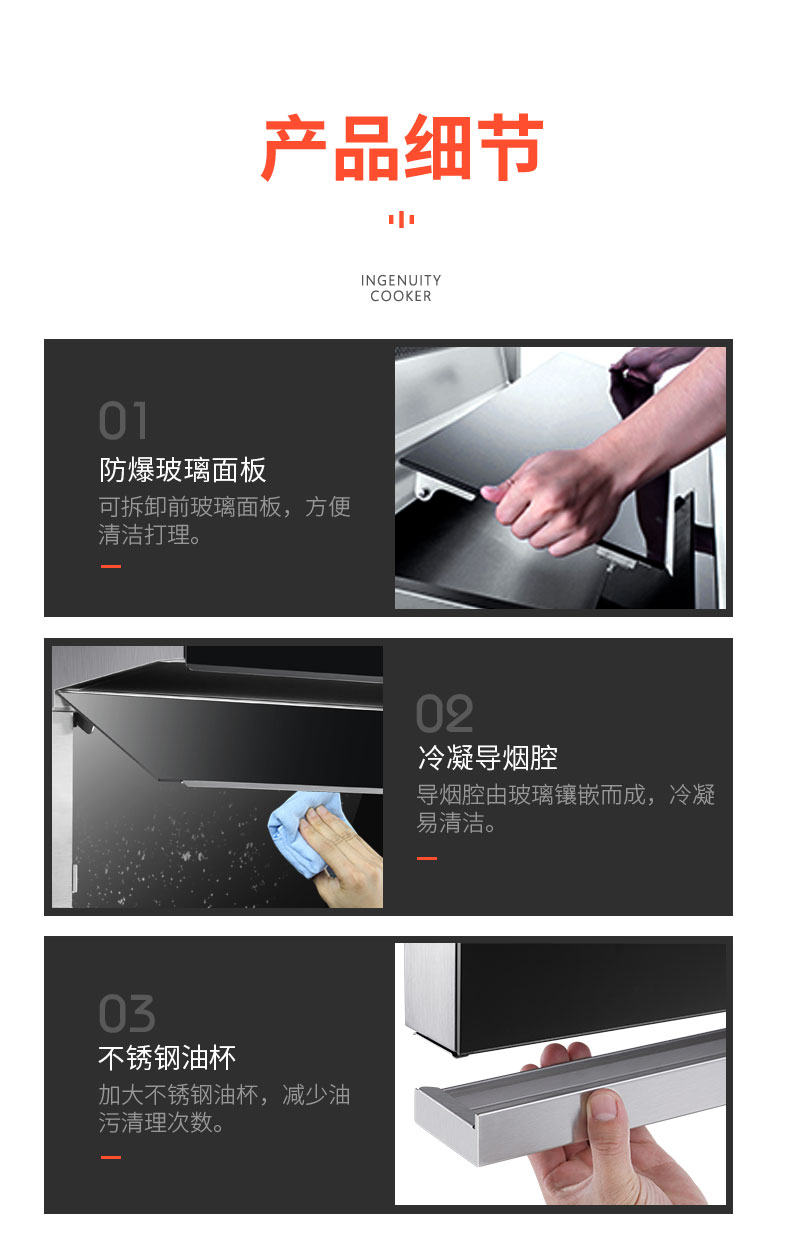 产品细节

INGENUITY
COOKER

01
防爆玻璃面板
可拆卸前玻璃面板，方便清洁打理。

02
冷凝导烟腔
导烟腔由玻璃镶嵌而成，冷凝易清洁。

03
不锈钢油杯
加大不锈钢油杯，减少油污清理次数。