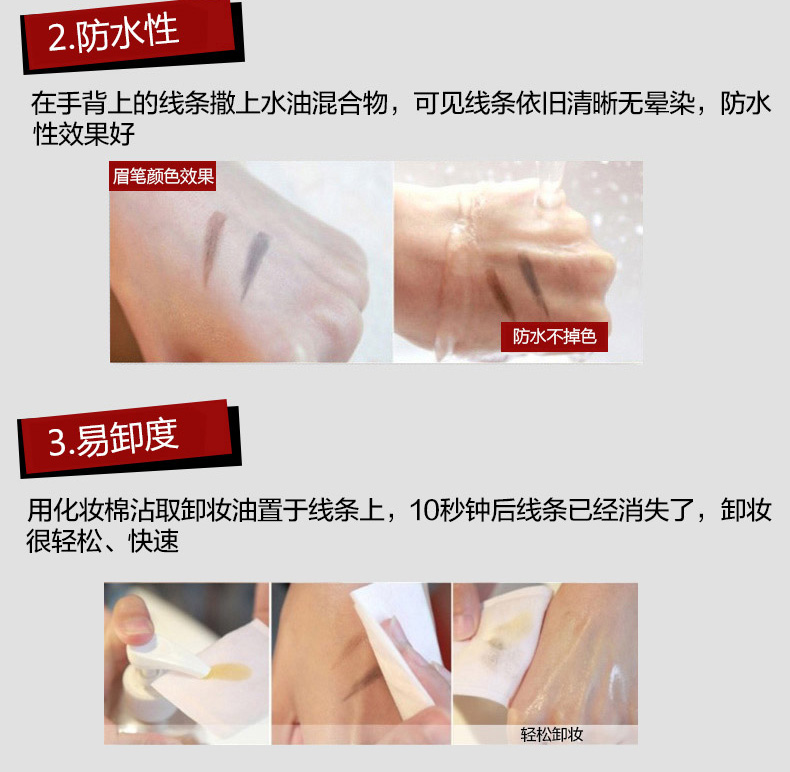 2.防水性

在手背上的线条撒上水油混合物，可见线条依旧清晰无晕染，防水性效果好

眉笔颜色效果

防水不掉色

3.易卸度

用化妆棉沾取卸妆油置于线条上，10秒钟后线条已经消失了，卸妆很轻松、快速

轻松卸妆