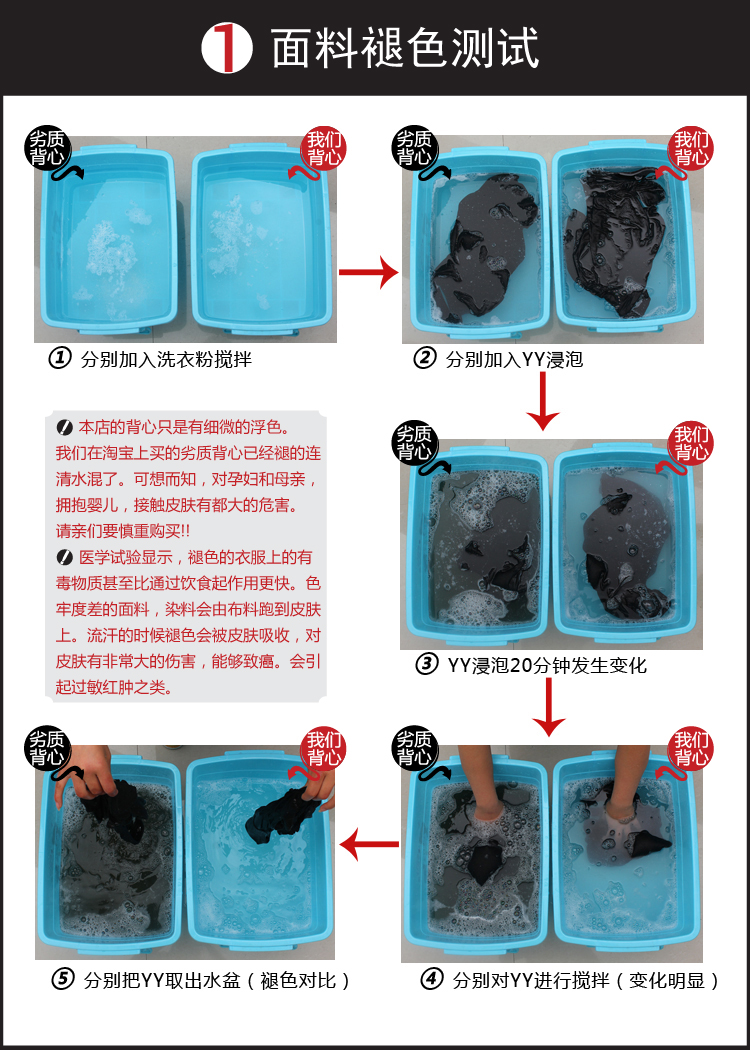 1 面料褪色测试

劣质背心
我们背心

① 分别加入洗衣粉搅拌

劣质背心
我们背心

② 分别加入YY浸泡

本店的背心只是有细微的浮色。我们在淘宝上买的劣质背心已经褪的连清水混了。可想而知，对孕妇和母亲，拥抱婴儿，接触皮肤有都大的危害。请亲们要慎重购买!!
医学试验显示，褪色的衣服上的有毒物质甚至比通过饮食起作用更快。色牢度差的面料，染料会由布料跑到皮肤上。流汗的时候褪色会被皮肤吸收，对皮肤有非常大的伤害，能够致癌。会引起过敏红肿之类。

劣质背心
我们背心

③ YY浸泡20分钟发生变化

劣质背心
我们背心

⑤ 分别把YY取出水盆（褪色对比）

劣质背心
我们背心

④ 分别对YY进行搅拌（变化明显）