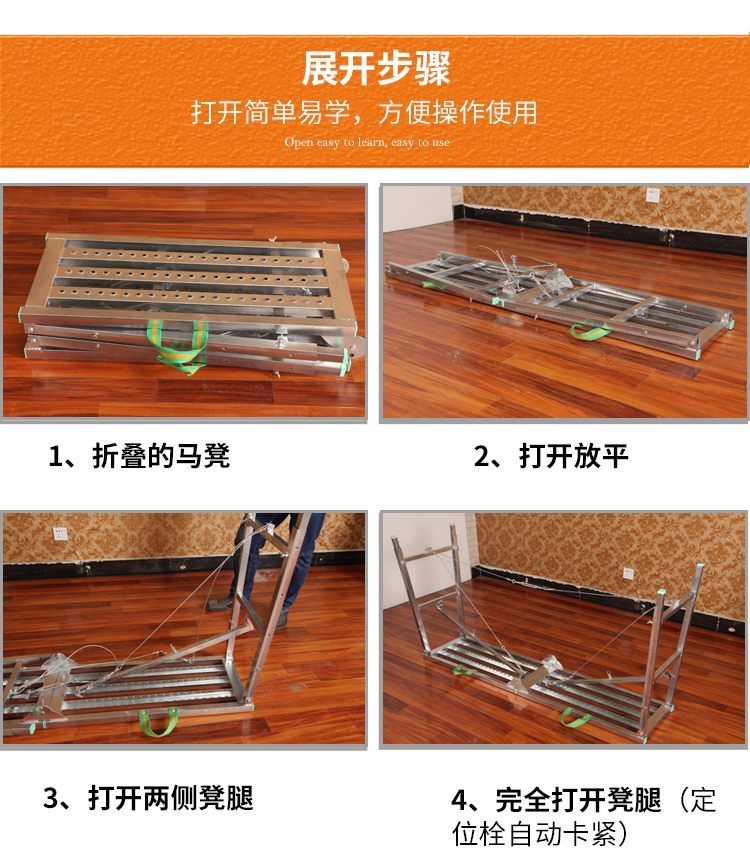 展开步骤
打开简单易学，方便操作使用
Open easy to learn, easy to use

1、折叠的马凳

2、打开放平

3、打开两侧凳腿

4、完全打开凳腿（定位栓自动卡紧）