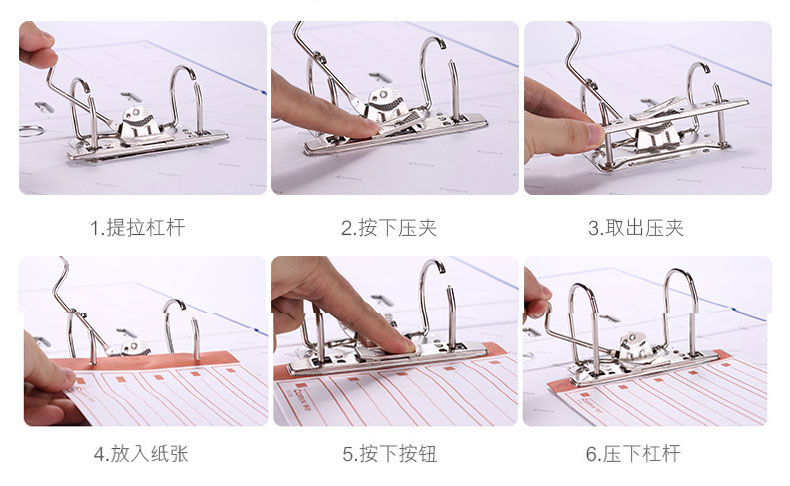 1.提拉杠杆

2.按下压夹

3.取出压夹

4.放入纸张

5.按下按钮

6.压下杠杆