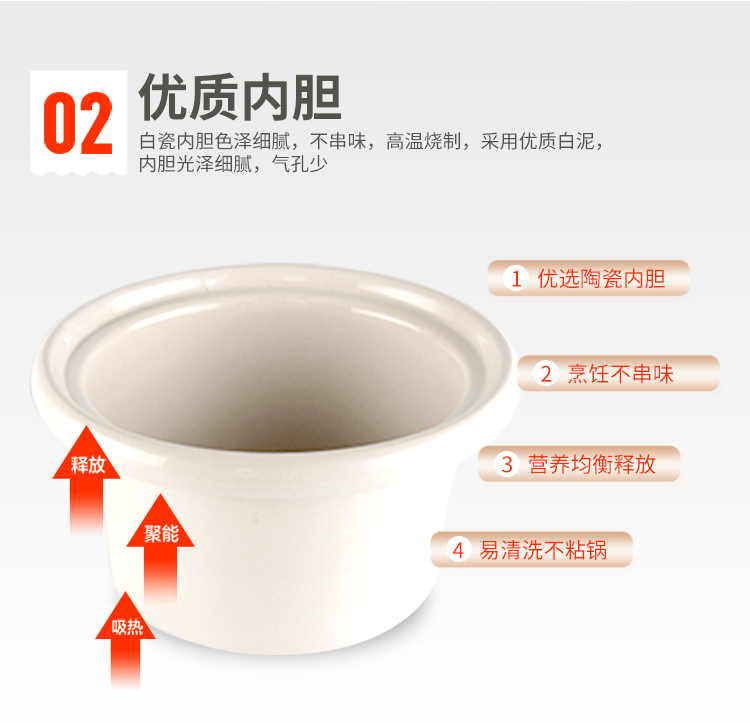 02

优质内胆

白瓷内胆色泽细腻，不串味，高温烧制，采用优质白泥，内胆光泽细腻，气孔少

1 优选陶瓷内胆

2 烹饪不串味

3 营养均衡释放

4 易清洗不粘锅

释放

聚能

吸热