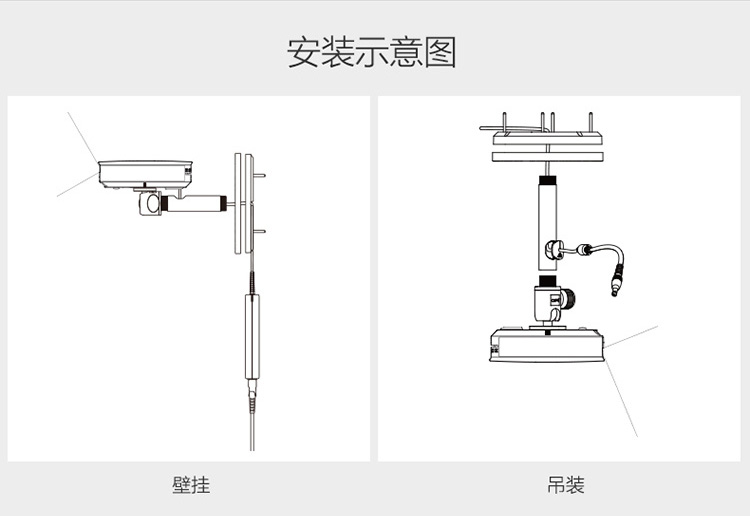 安装示意图

壁挂

吊装