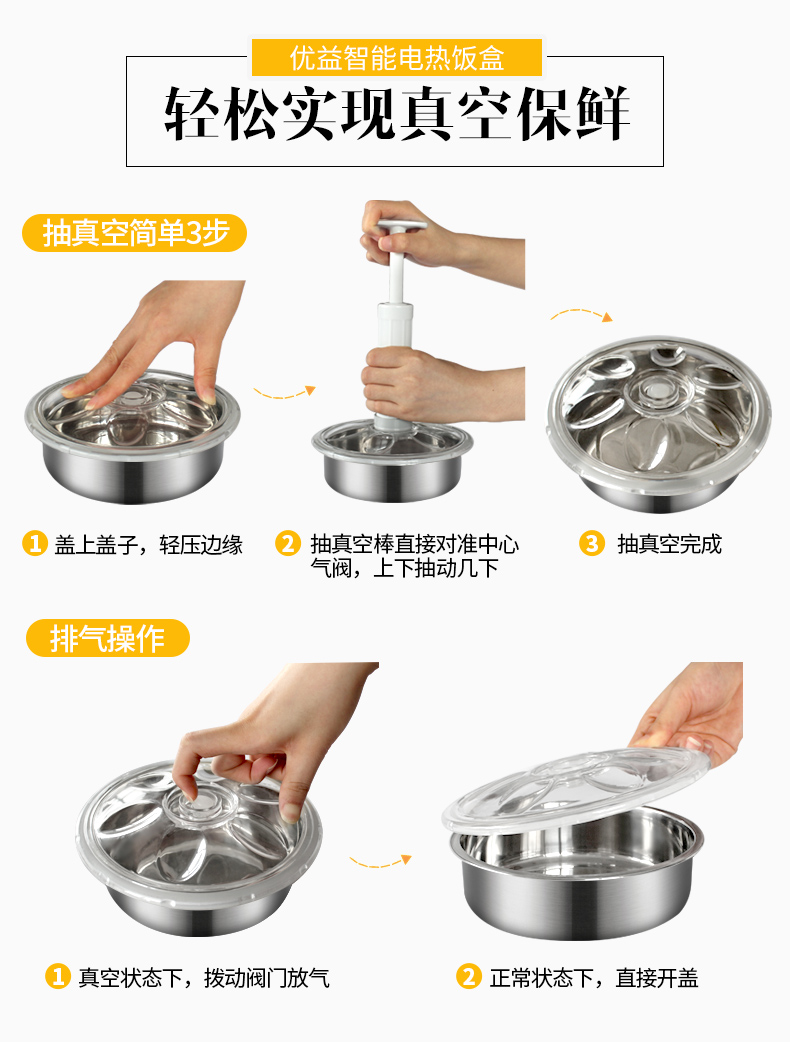 优益智能电热饭盒

轻松实现真空保鲜

抽真空简单3步

1 盖上盖子，轻压边缘

2 抽真空棒直接对准中心气阀，上下抽动几下

3 抽真空完成

排气操作

1 真空状态下，拨动阀门放气

2 正常状态下，直接开盖