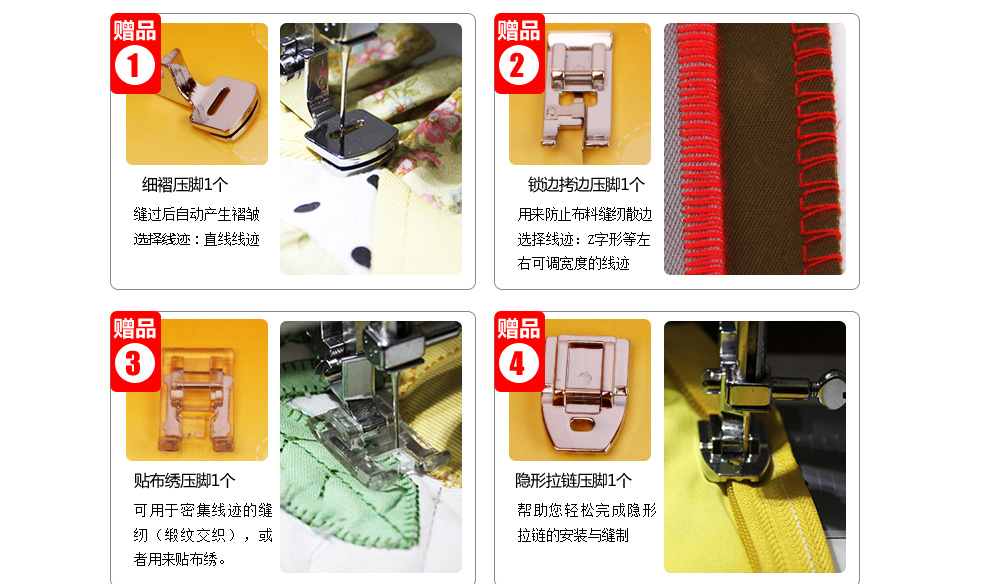 赠品
1
细褶压脚1个
缝过后自动产生褶皱
选择线迹：直线线迹

赠品
2
锁边拷边压脚1个
用来防止布料缝纫散边
选择线迹：Z字形等左右可调宽度的线迹

赠品
3
贴布绣压脚1个
可用于密集线迹的缝纫（缎纹交织），或者用来贴布绣。

赠品
4
隐形拉链压脚1个
帮助您轻松完成隐形拉链的安装与缝制