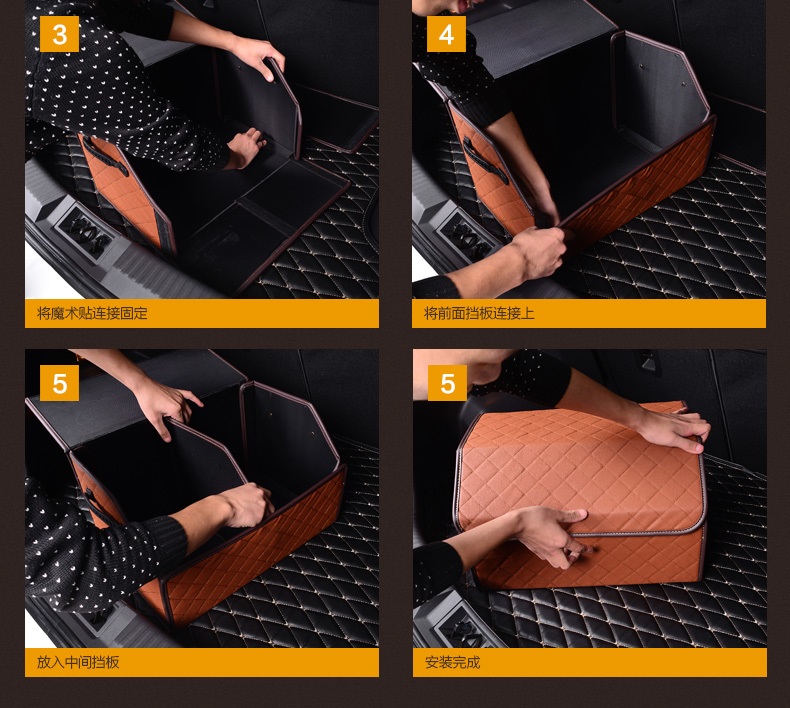 3

将魔术贴连接固定

4

将前面挡板连接上

5

放入中间挡板

5

安装完成