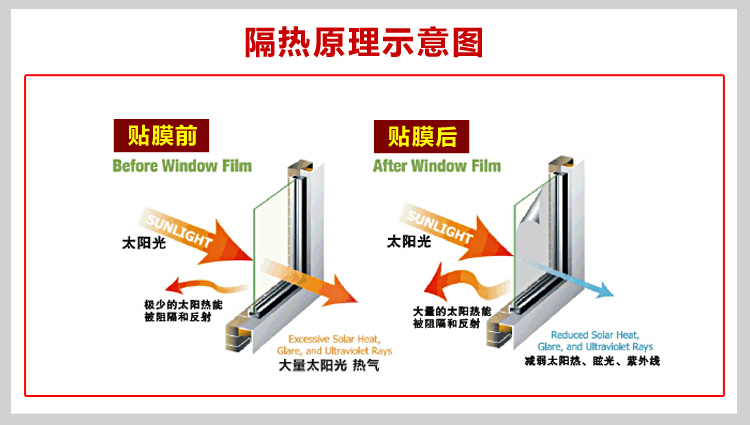 隔热原理示意图

贴膜前
Before Window Film
SUNLIGHT
太阳光
极少的太阳热能被阻隔和反射
Excessive Solar Heat, Glare, and Ultraviolet Rays
大量太阳光 热气

贴膜后
After Window Film
SUNLIGHT
太阳光
大量的太阳热能被阻隔和反射
Reduced Solar Heat, Glare, and Ultraviolet Rays
减弱太阳热、眩光、紫外线