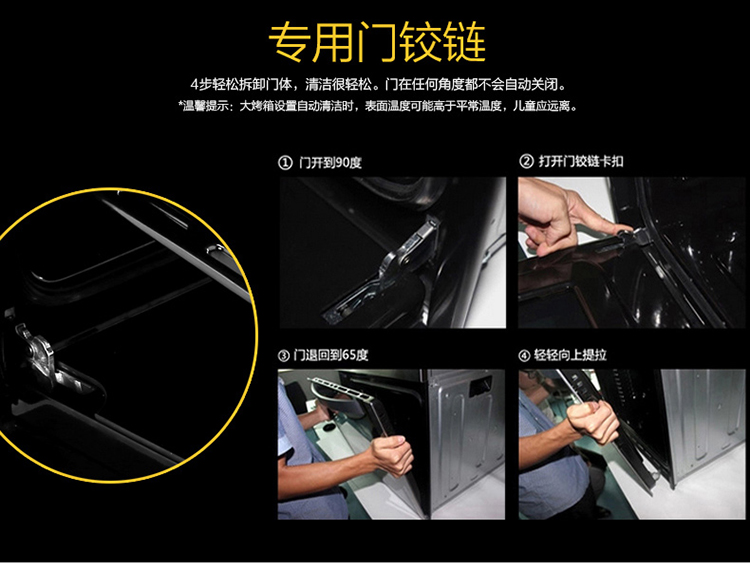 专用门铰链

4步轻松拆卸门体，清洁很轻松。门在任何角度都不会自动关闭。

*温馨提示：大烤箱设置自动清洁时，表面温度可能高于平常温度，儿童应远离。

① 门开到90度

② 打开门铰链卡扣

③ 门退回到65度

④ 轻轻向上提拉