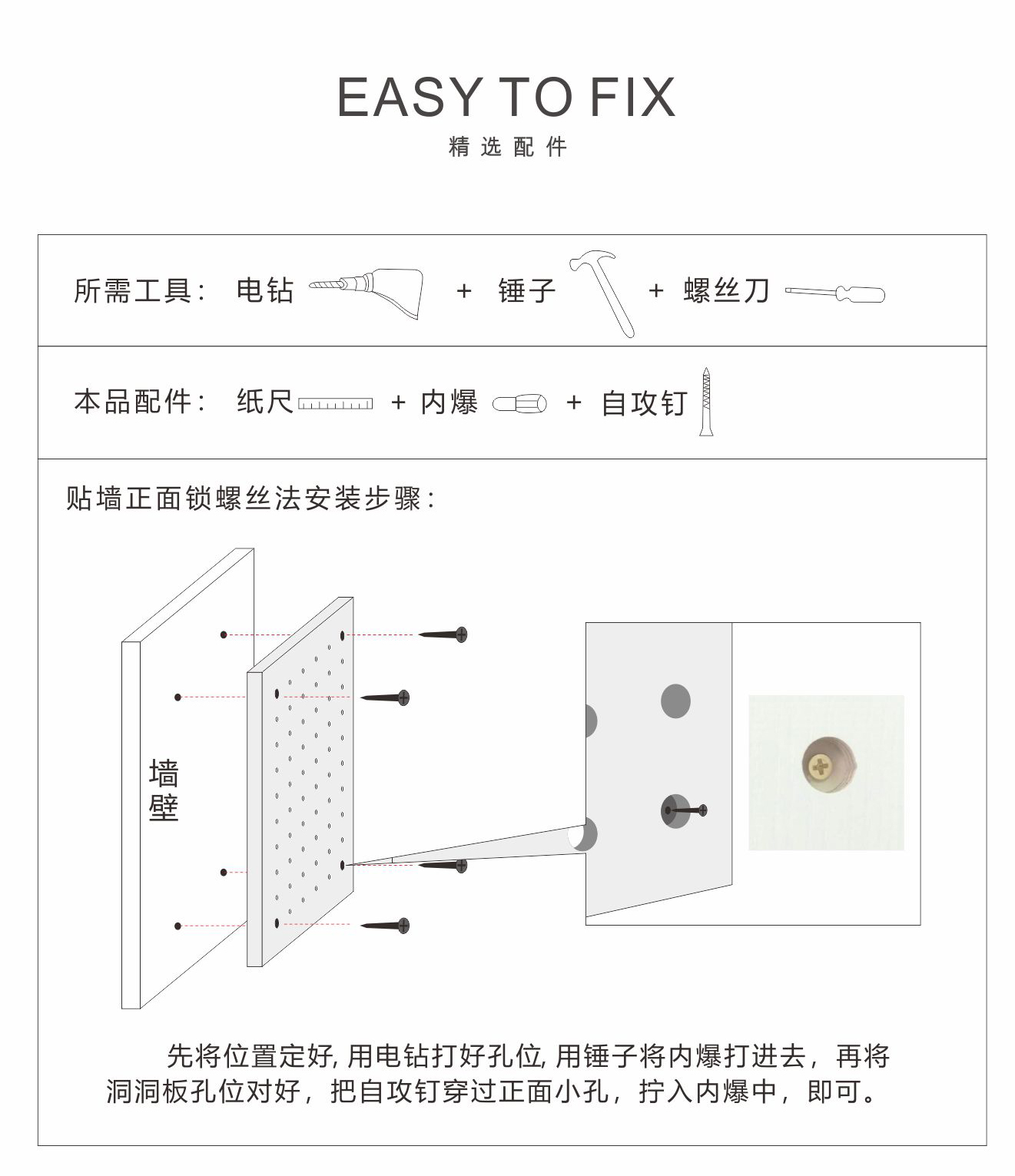 EASY TO FIX
精选配件

所需工具： 电钻 + 锤子 + 螺丝刀

本品配件： 纸尺 + 内爆 + 自攻钉

贴墙正面锁螺丝法安装步骤：

墙壁

先将位置定好, 用电钻打好孔位, 用锤子将内爆打进去，再将洞洞板孔位对好，把自攻钉穿过正面小孔，拧入内爆中，即可。