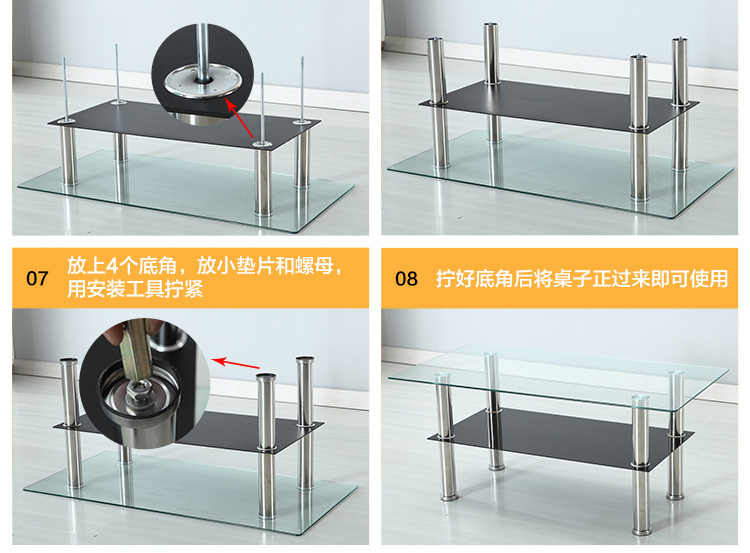 07 放上4个底角，放小垫片和螺母，用安装工具拧紧

08 拧好底角后将桌子正过来即可使用