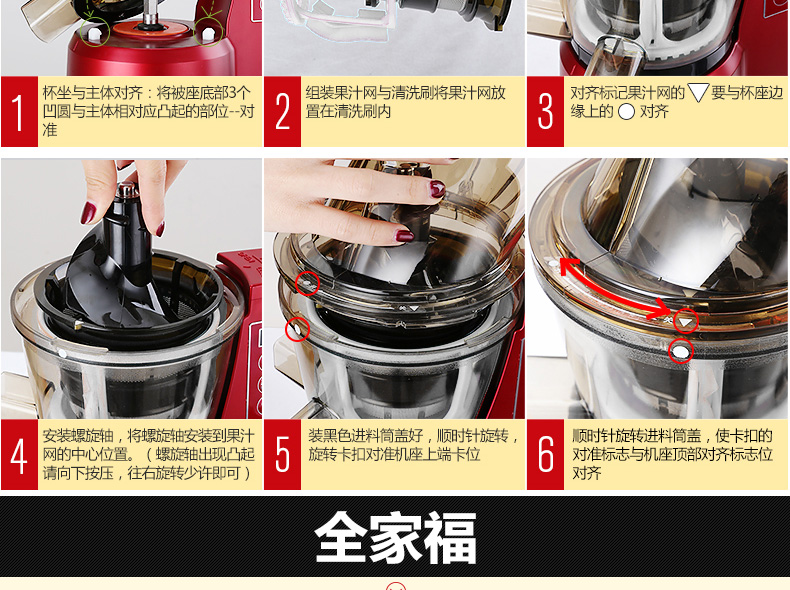 1 杯坐与主体对齐：将被座底部3个凹圆与主体相对应凸起的部位--对准

2 组装果汁网与清洗刷将果汁网放置在清洗刷内

3 对齐标记果汁网的 ▽ 要与杯座边缘上的 ○ 对齐

4 安装螺旋轴，将螺旋轴安装到果汁网的中心位置。（螺旋轴出现凸起请向下按压，往右旋转少许即可）

5 装黑色进料筒盖好，顺时针旋转，旋转卡扣对准机座上端卡位

6 顺时针旋转进料筒盖，使卡扣的对准标志与机座顶部对齐标志位对齐

全家福