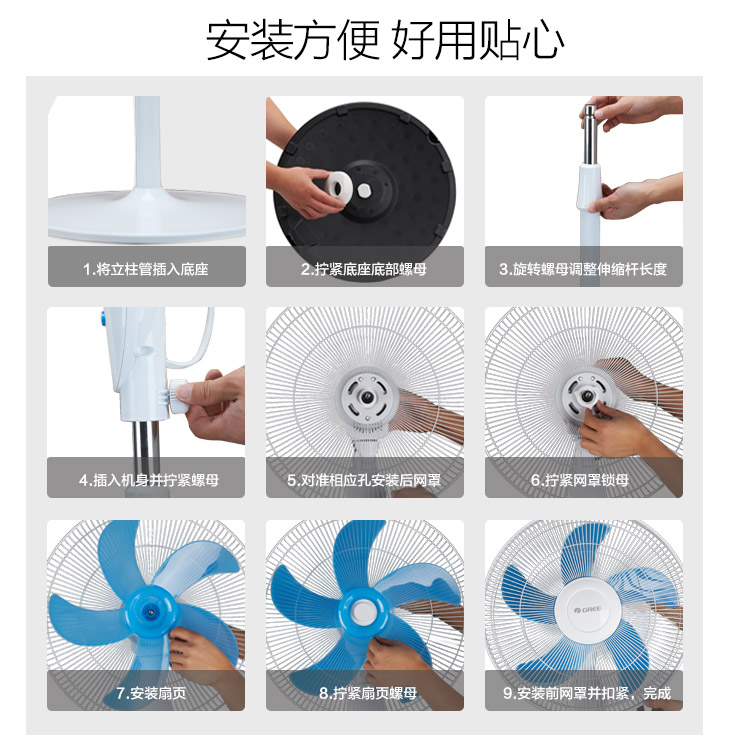 安装方便 好用贴心

1.将立柱管插入底座

2.拧紧底座底部螺母

3.旋转螺母调整伸缩杆长度

4.插入机身并拧紧螺母

5.对准相应孔安装后网罩

6.拧紧网罩锁母

7.安装扇页

8.拧紧扇页螺母

GREE

9.安装前网罩并扣紧，完成